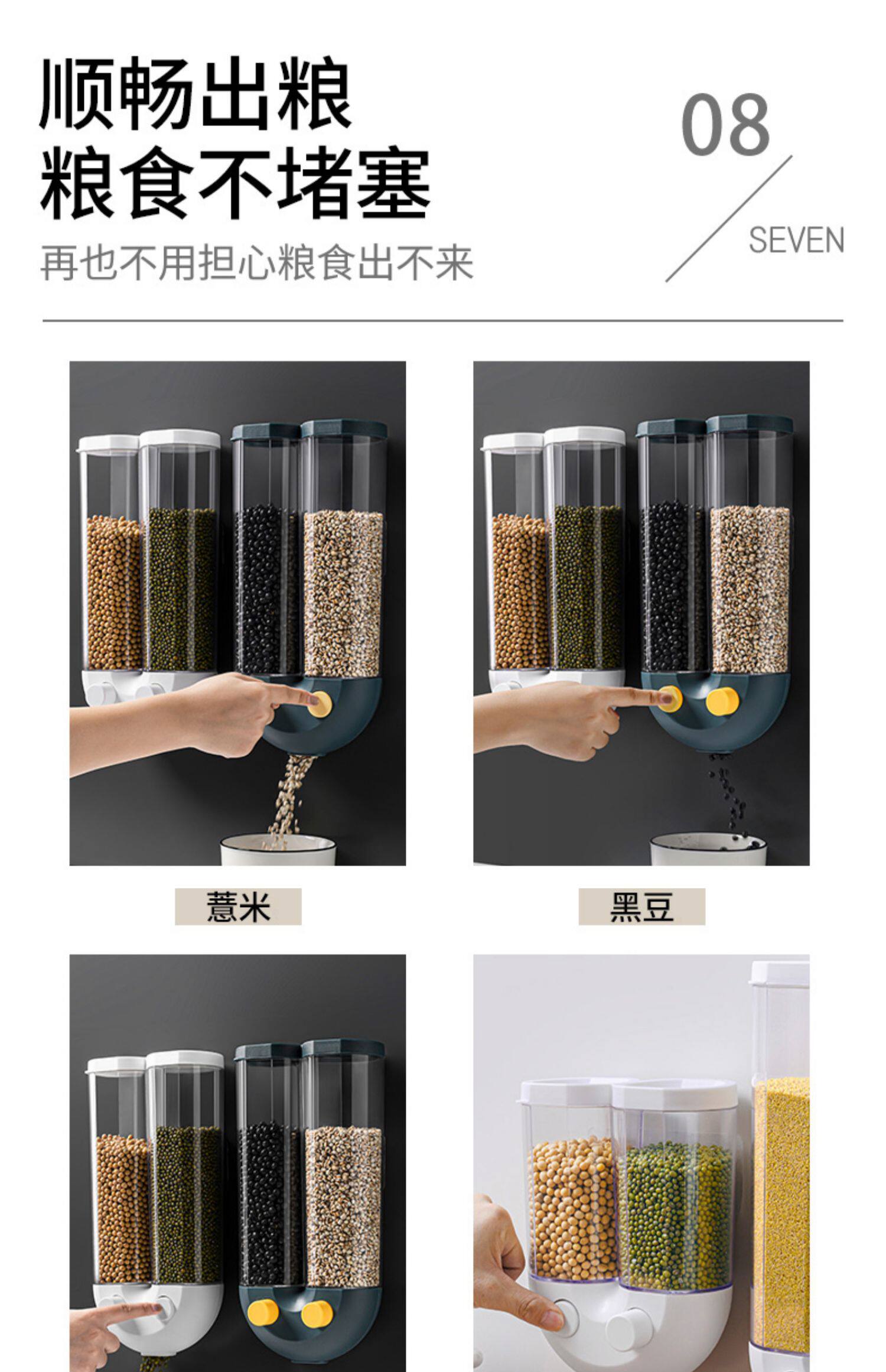 顺畅出粮
粮食不堵塞
再也不用担心粮食出不来

08
SEVEN

薏米

黑豆