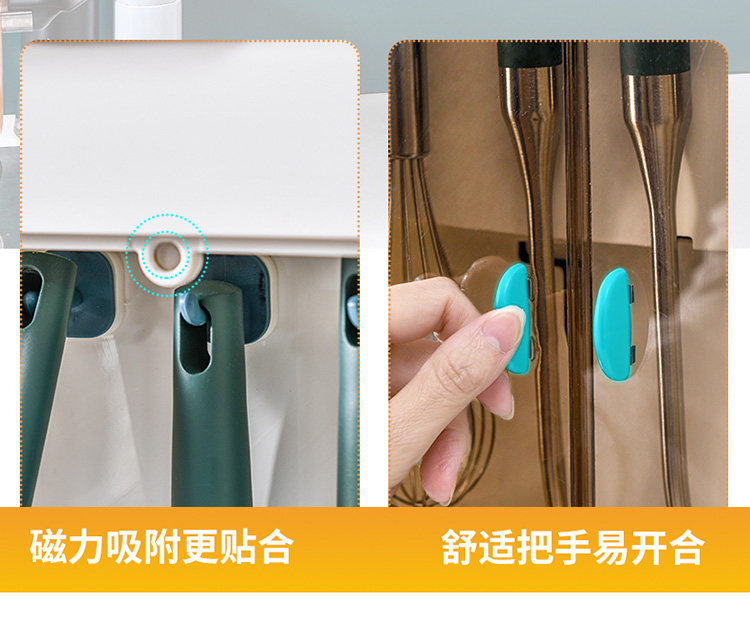 磁力吸附更贴合

舒适把手易开合