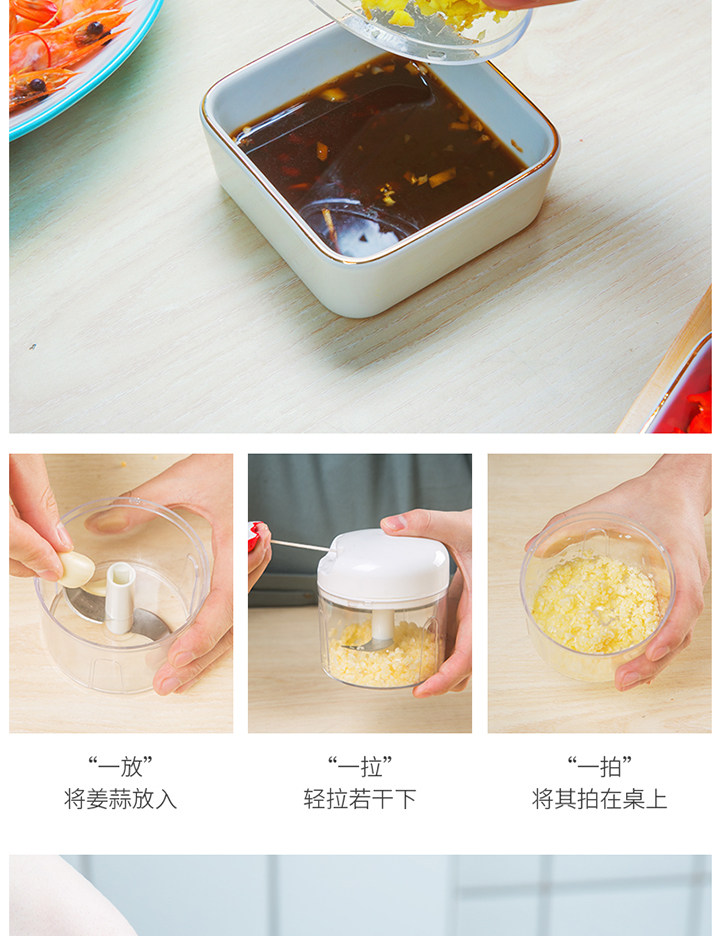 “一放”
将姜蒜放入

“一拉”
轻拉若干下

“一拍”
将其拍在桌上