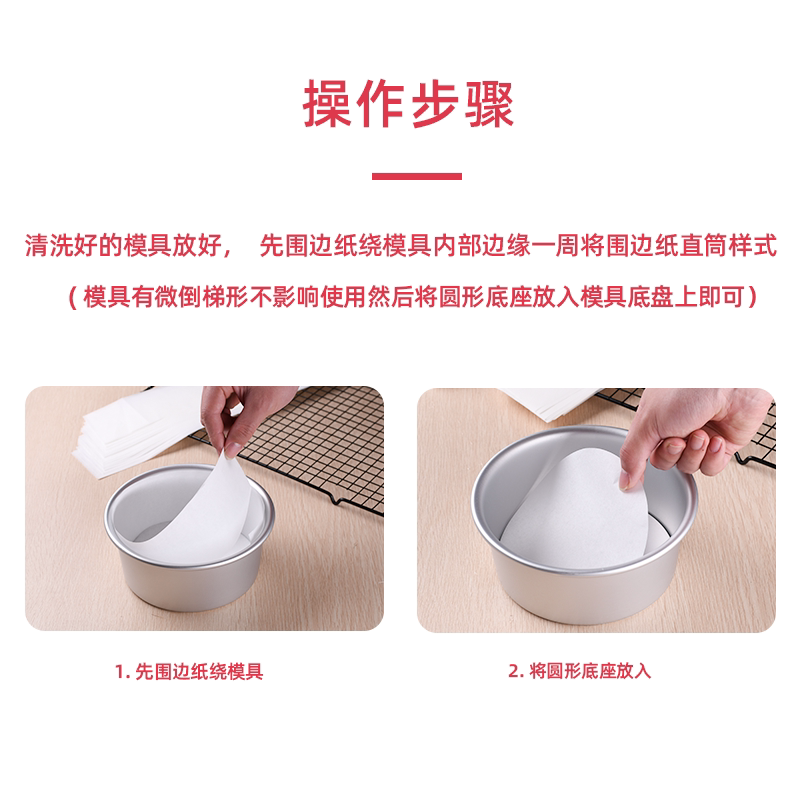 操作步骤

清洗好的模具放好， 先围边纸绕模具内部边缘一周将围边纸直筒样式
（模具有微倒梯形不影响使用然后将圆形底座放入模具底盘上即可）

1. 先围边纸绕模具

2. 将圆形底座放入