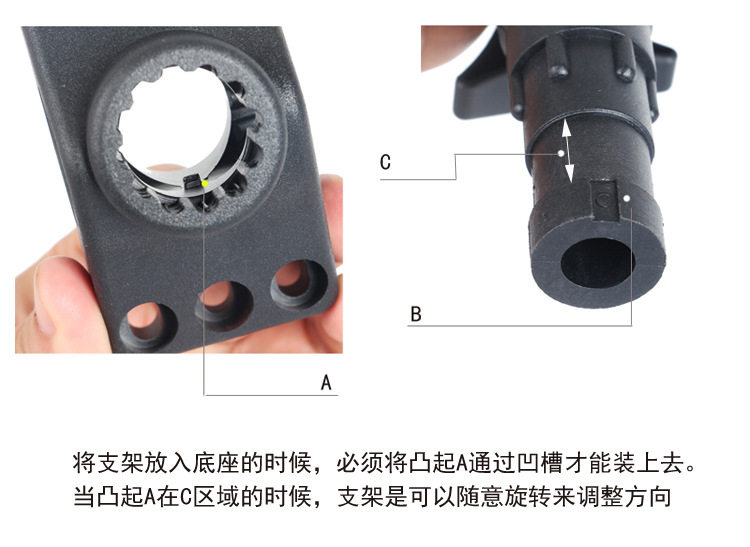 C

B

A

将支架放入底座的时候，必须将凸起A通过凹槽才能装上去。
当凸起A在C区域的时候，支架是可以随意旋转来调整方向