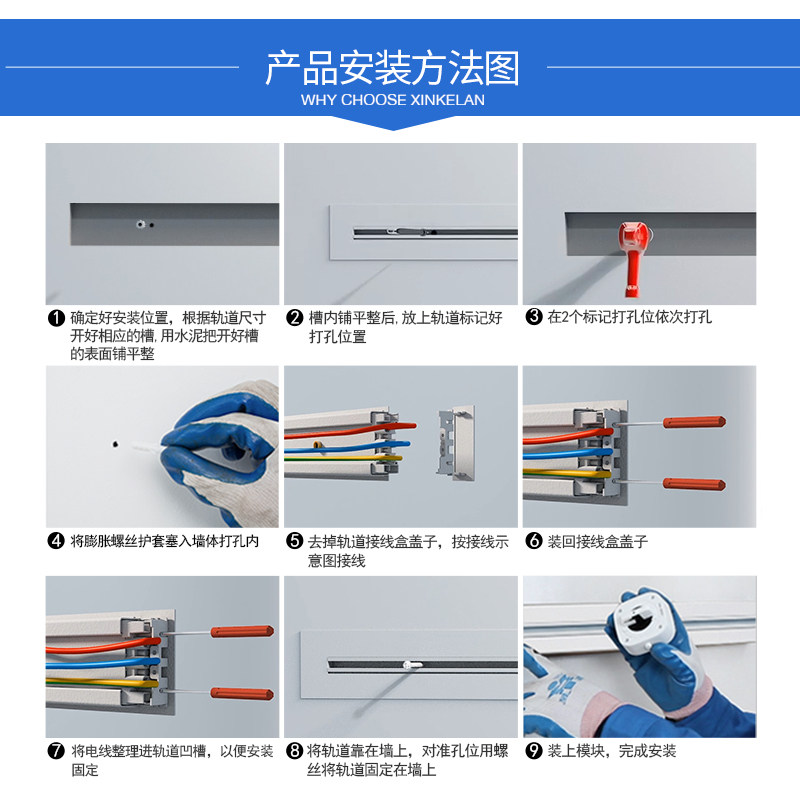 产品安装方法图
WHY CHOOSE XINKELAN

❶ 确定好安装位置，根据轨道尺寸开好相应的槽，用水泥把开好槽的表面铺平整

❷ 槽内铺平整后，放上轨道标记好打孔位置

❸ 在2个标记打孔位依次打孔

❹ 将膨胀螺丝护套塞入墙体打孔内

❺ 去掉轨道接线盒盖子，按接线示意图接线

❻ 装回接线盒盖子

❼ 将电线整理进轨道凹槽，以便安装固定

❽ 将轨道靠在墙上，对准孔位用螺丝将轨道固定在墙上

❾ 装上模块，完成安装