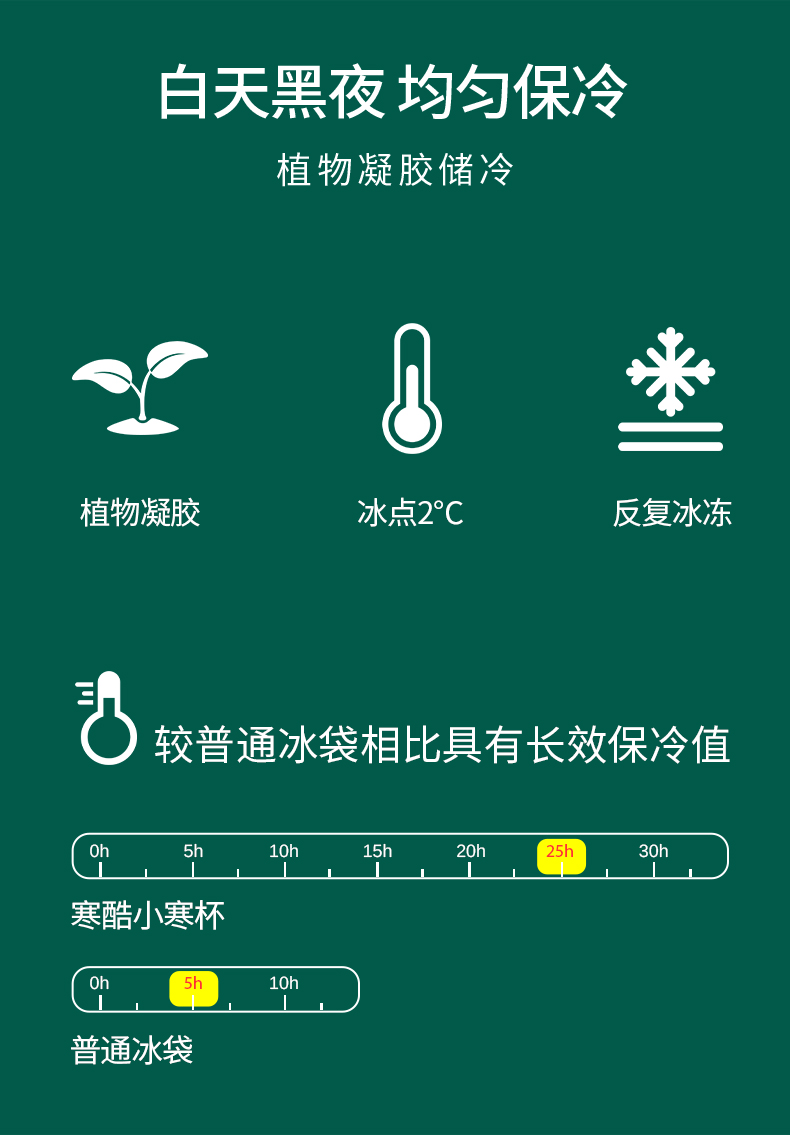 白天黑夜 均匀保冷

植物凝胶储冷

植物凝胶

冰点2°C

反复冰冻

较普通冰袋相比具有长效保冷值

0h 5h 10h 15h 20h 25h 30h

寒酷小寒杯

0h 5h 10h

普通冰袋