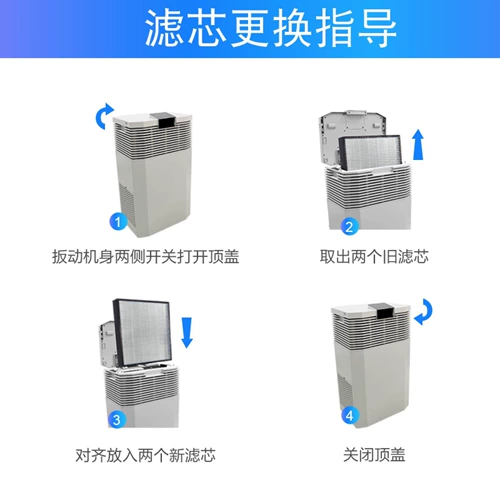 滤芯更换指导

1
扳动机身两侧开关打开顶盖

2
取出两个旧滤芯

3
对齐放入两个新滤芯

4
关闭顶盖