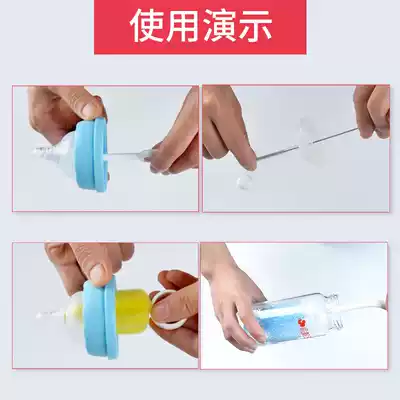 使用演示