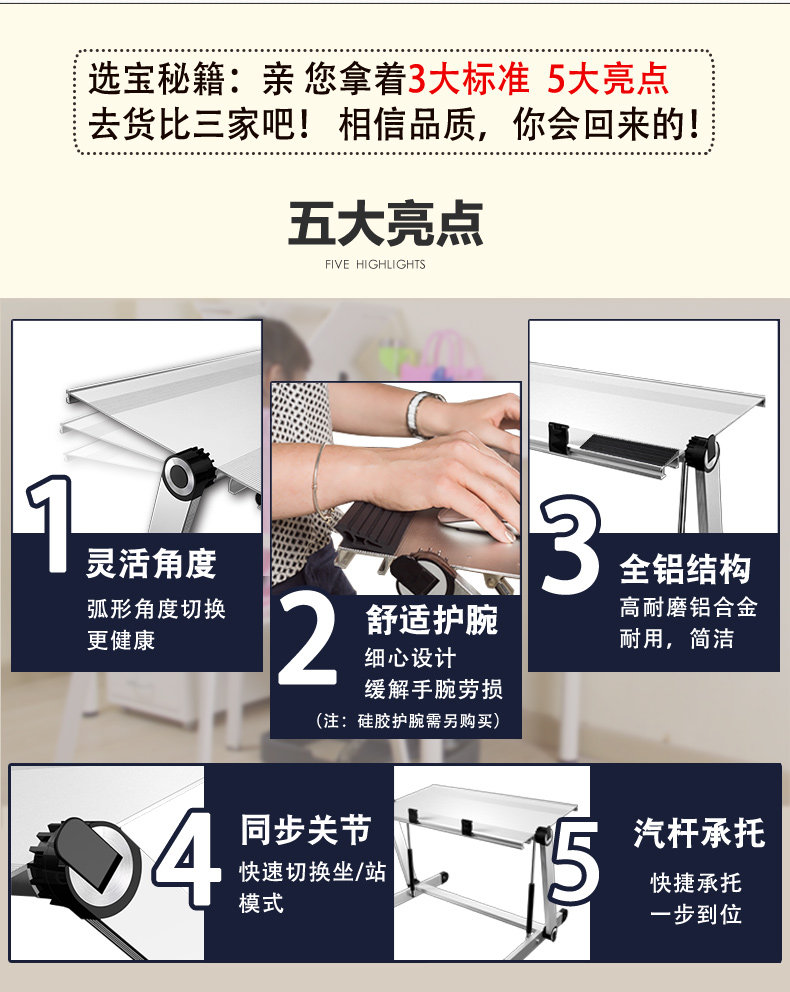 选宝秘籍：亲 您拿着3大标准 5大亮点
去货比三家吧！相信品质，你会回来的！

五大亮点

FIVE HIGHLIGHTS

1
灵活角度
弧形角度切换
更健康

2
舒适护腕
细心设计
缓解手腕劳损
（注：硅胶护腕需另购买）

3
全铝结构
高耐磨铝合金
耐用，简洁

4
同步关节
快速切换坐/站
模式

5
汽杆承托
快捷承托
一步到位