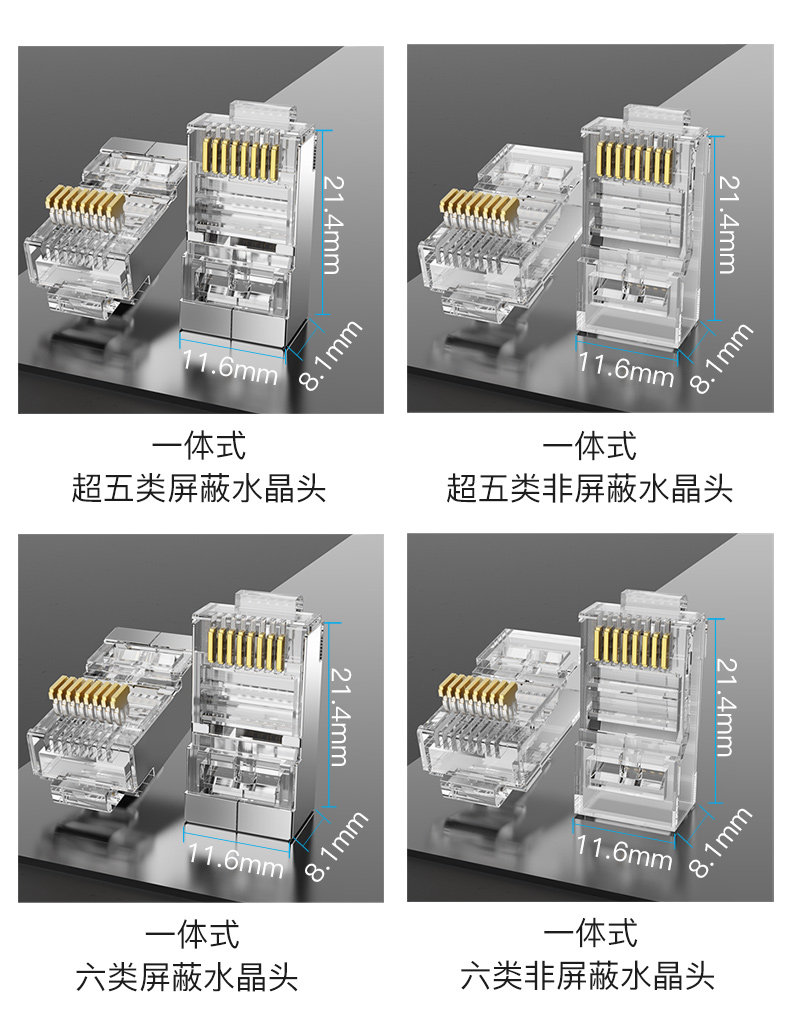 21.4mm
11.6mm
8.1mm

一体式
超五类屏蔽水晶头

21.4mm
11.6mm
8.1mm

一体式
超五类非屏蔽水晶头

21.4mm
11.6mm
8.1mm

一体式
六类屏蔽水晶头

21.4mm
11.6mm
8.1mm

一体式
六类非屏蔽水晶头