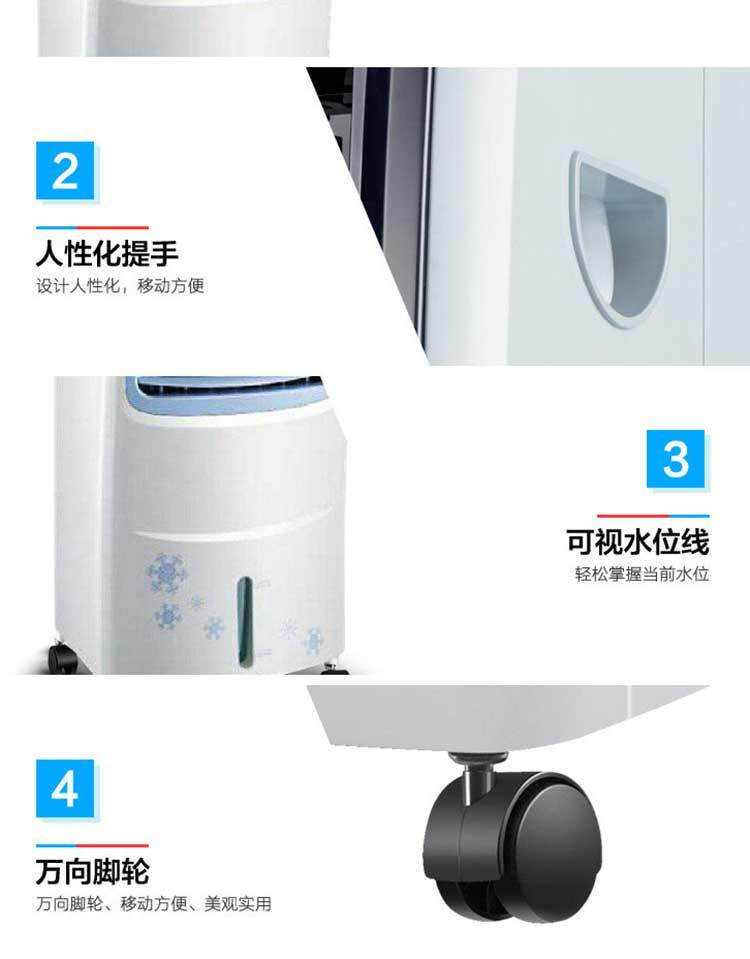 2

人性化提手

设计人性化，移动方便

3

可视水位线

轻松掌握当前水位

4

万向脚轮

万向脚轮、移动方便、美观实用