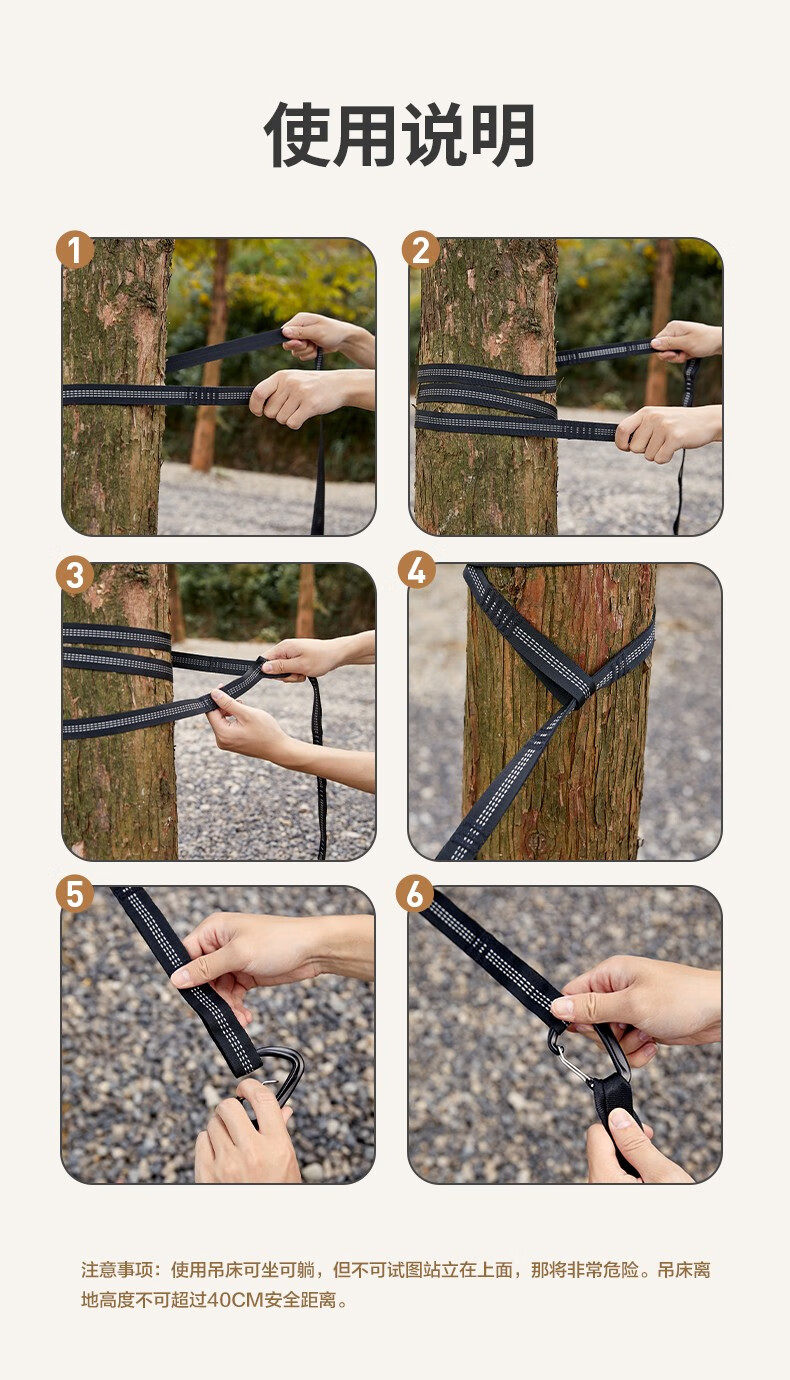 使用说明

1

2

3

4

5

6

注意事项：使用吊床可坐可躺，但不可试图站立在上面，那将非常危险。吊床离地高度不可超过40CM安全距离。