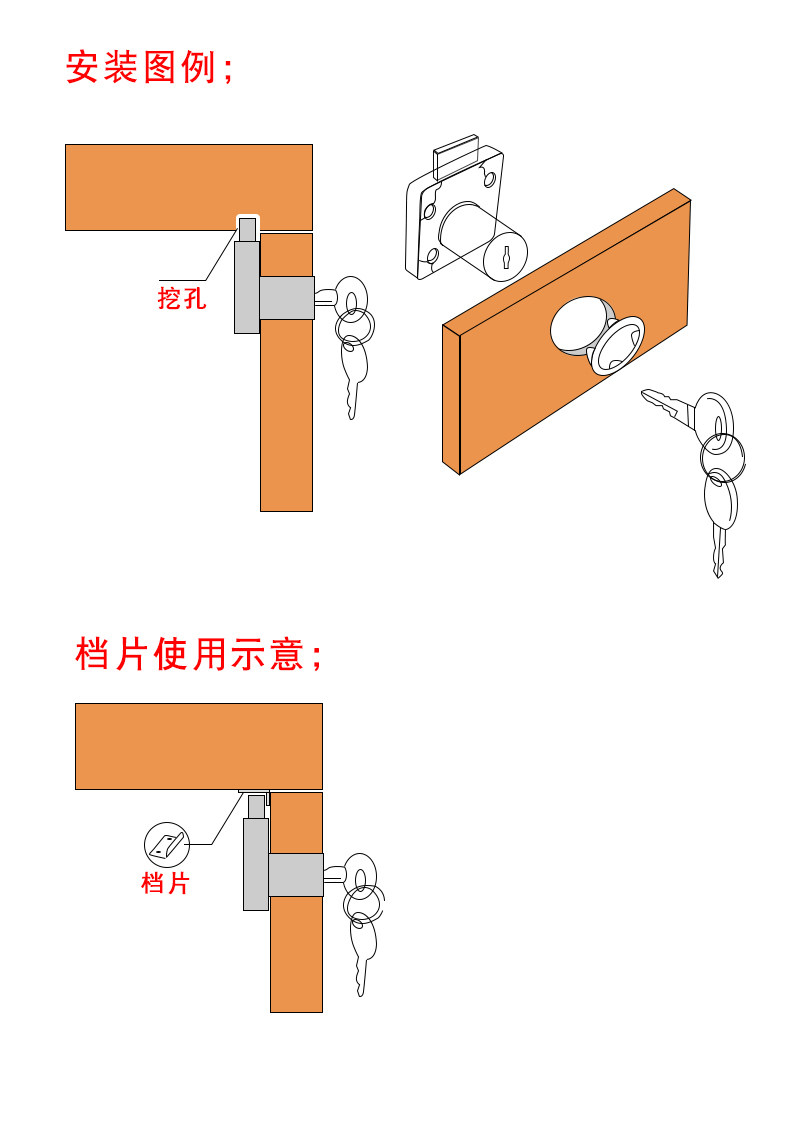 安装图例;

挖孔

档片使用示意;

档片