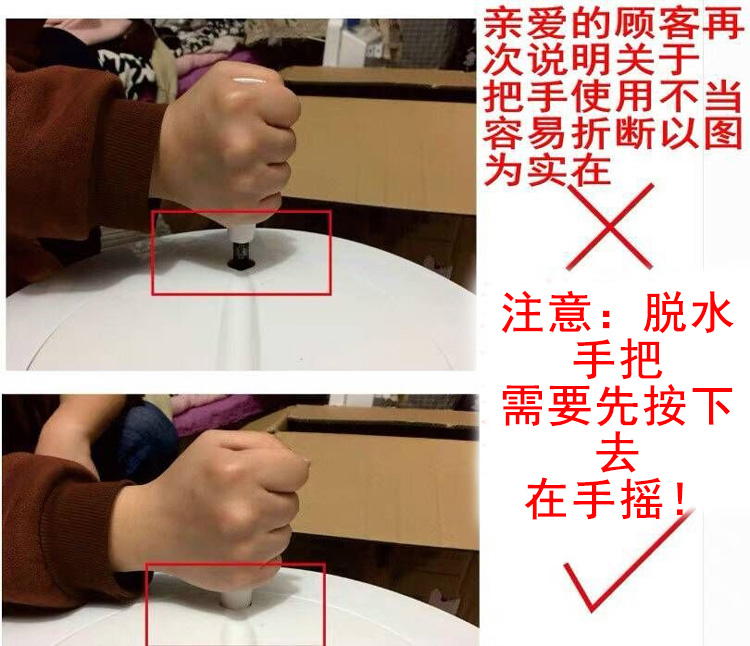 亲爱的顾客再次说明关于把手使用不当容易折断以图为实在

注意：脱水手把需要先按下去在手摇！