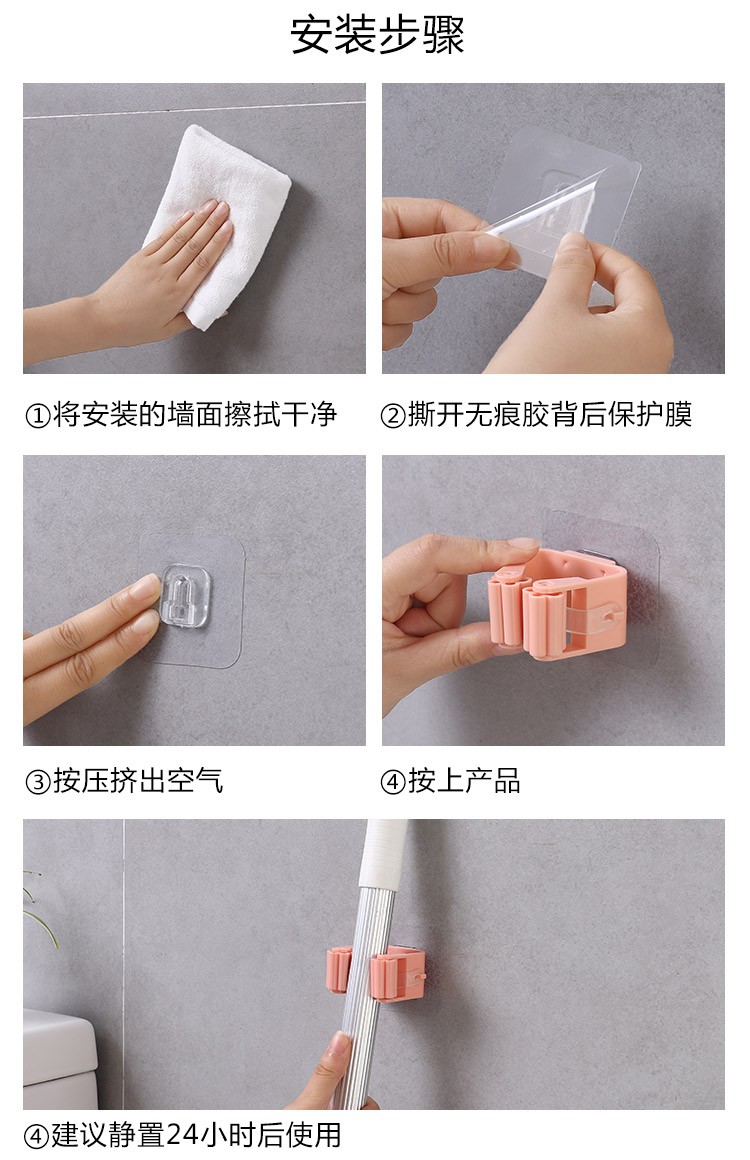 安装步骤

①将安装的墙面擦拭干净

②撕开无痕胶背后保护膜

③按压挤出空气

④按上产品

④建议静置24小时后使用