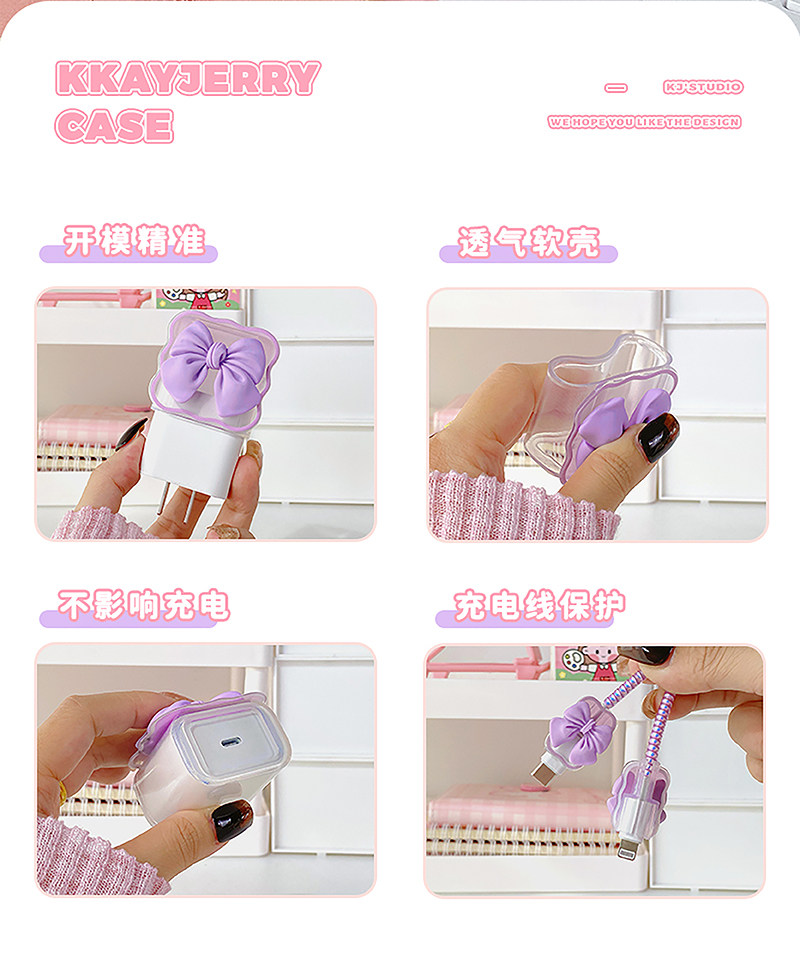 KKAYJERRY CASE

— KJ'STUDIO

WE HOPE YOU LIKE THE DESIGN

开模精准

透气软壳

不影响充电

充电线保护