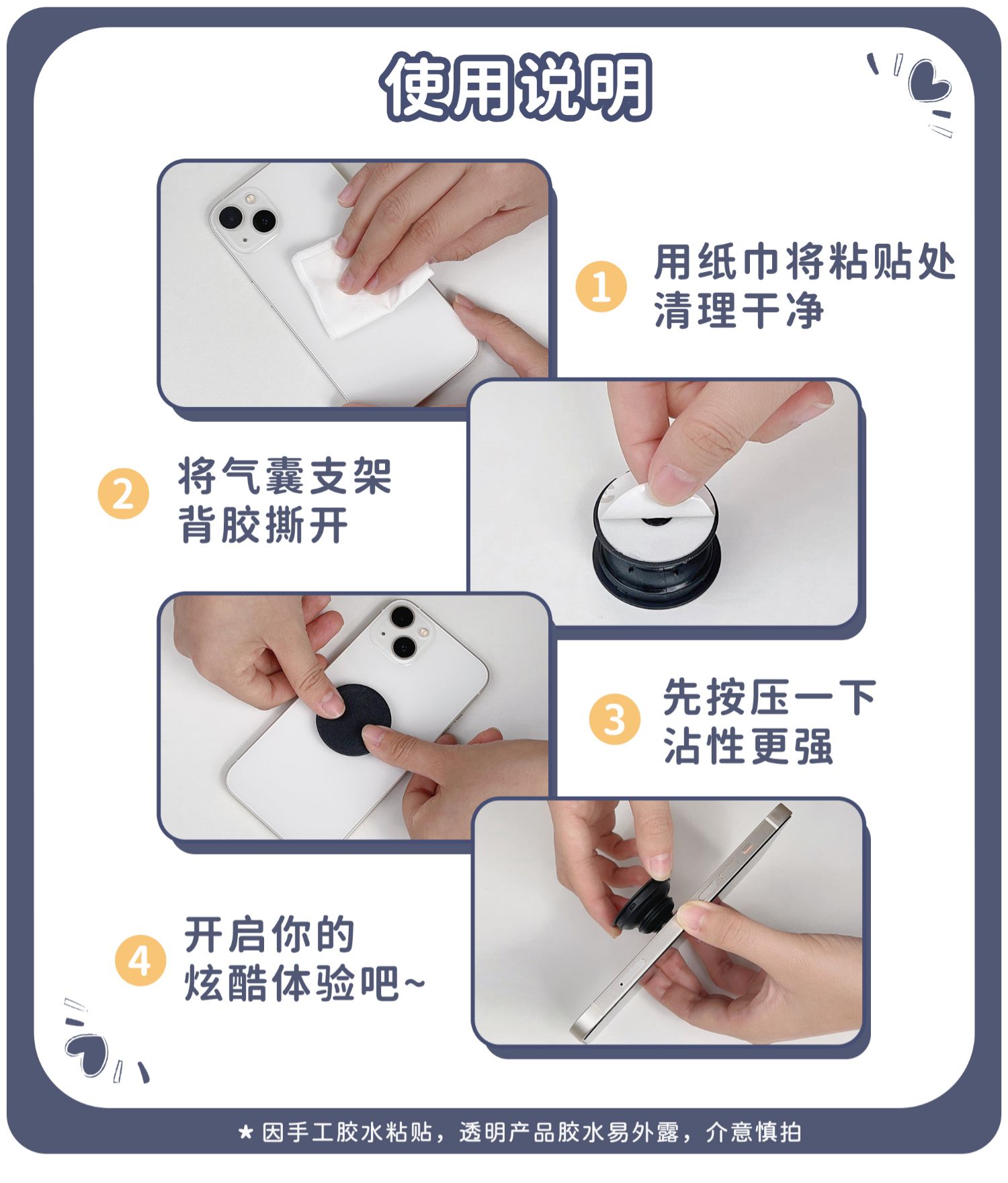 使用说明

1 用纸巾将粘贴处清理干净

2 将气囊支架背胶撕开

3 先按压一下沾性更强

4 开启你的炫酷体验吧~

★ 因手工胶水粘贴，透明产品胶水易外露，介意慎拍