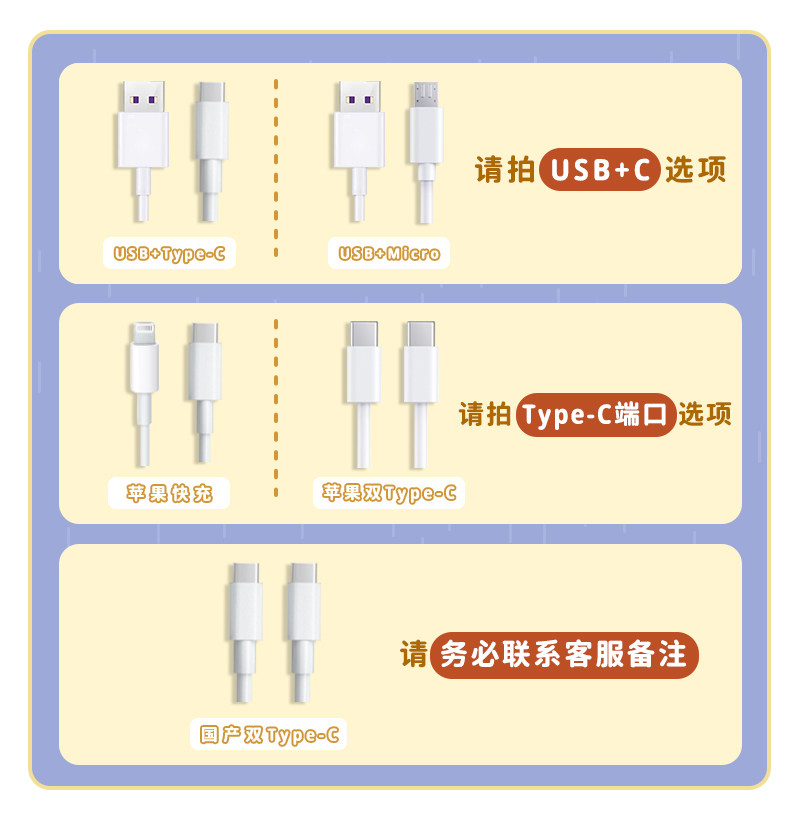 USB+Type-C

USB+Micro

请拍 USB+C 选项

苹果快充

苹果双Type-C

请拍 Type-C端口 选项

国产双Type-C

请 务必联系客服备注