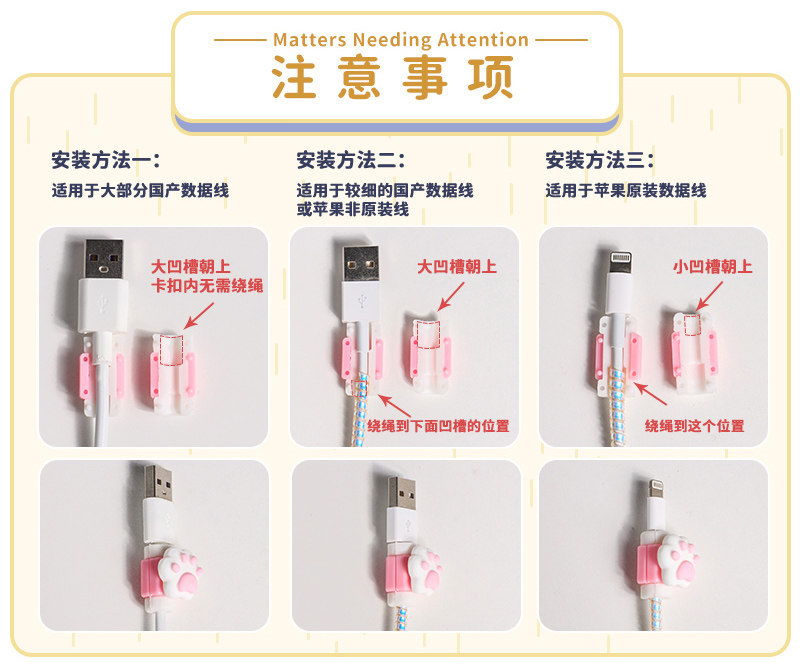 Matters Needing Attention
注意事项

安装方法一：
适用于大部分国产数据线

大凹槽朝上
卡扣内无需绕绳

安装方法二：
适用于较细的国产数据线或苹果非原装线

大凹槽朝上

绕绳到下面凹槽的位置

安装方法三：
适用于苹果原装数据线

小凹槽朝上

绕绳到这个位置