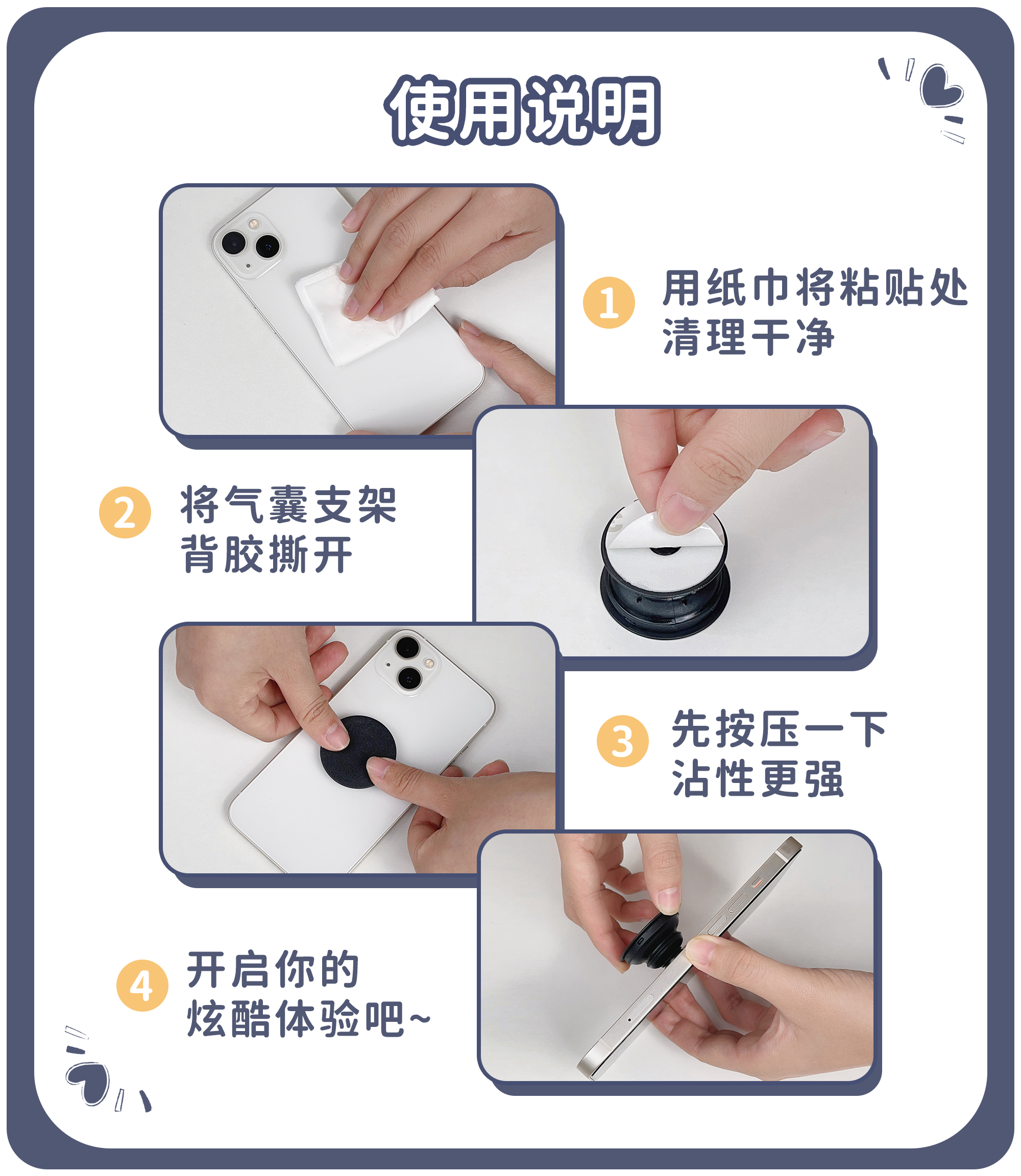 使用说明

1 用纸巾将粘贴处清理干净

2 将气囊支架背胶撕开

3 先按压一下沾性更强

4 开启你的炫酷体验吧~