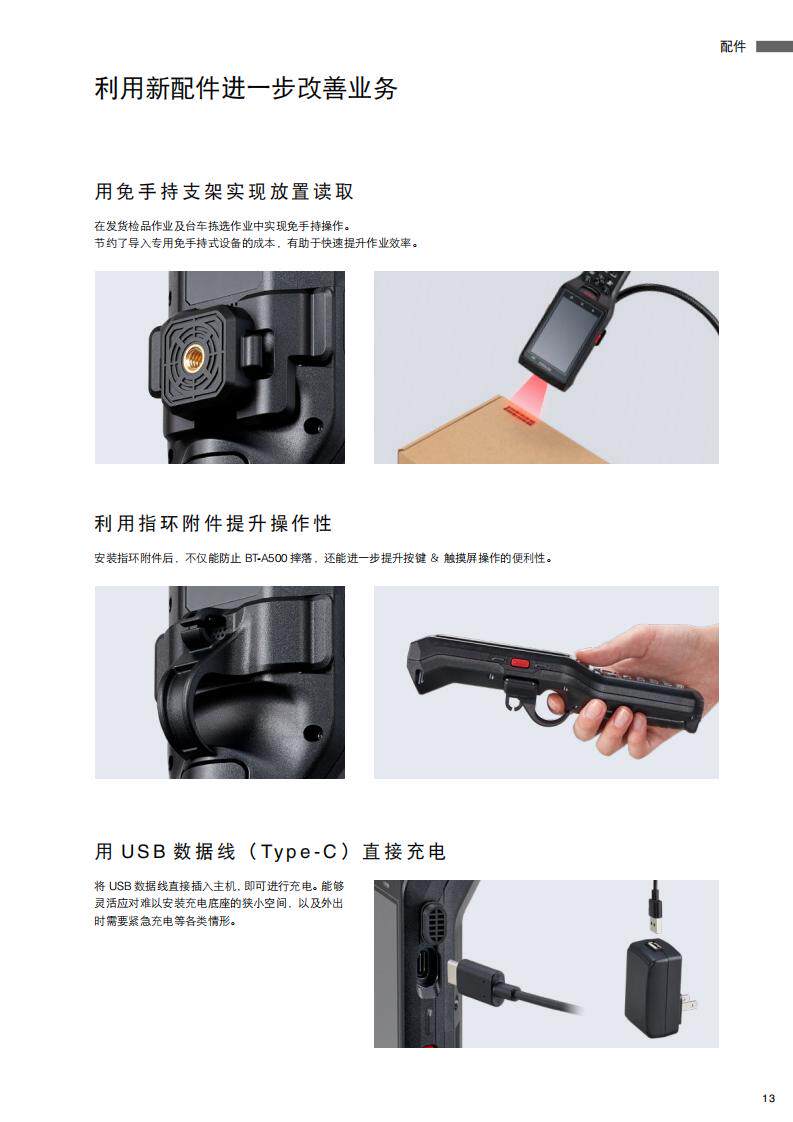 配件

利用新配件进一步改善业务

用免手持支架实现放置读取

在发货检品作业及台车拣选作业中实现免手持操作。
节约了导入专用免手持式设备的成本，有助于快速提升作业效率。

利用指环附件提升操作性

安装指环附件后，不仅能防止 BT-A500 摔落，还能进一步提升按键 & 触摸屏操作的便利性。

用 USB 数据线（Type-C）直接充电

将 USB 数据线直接插入主机，即可进行充电。能够灵活应对难以安装充电底座的狭小空间，以及外出时需要紧急充电等各类情形。

13