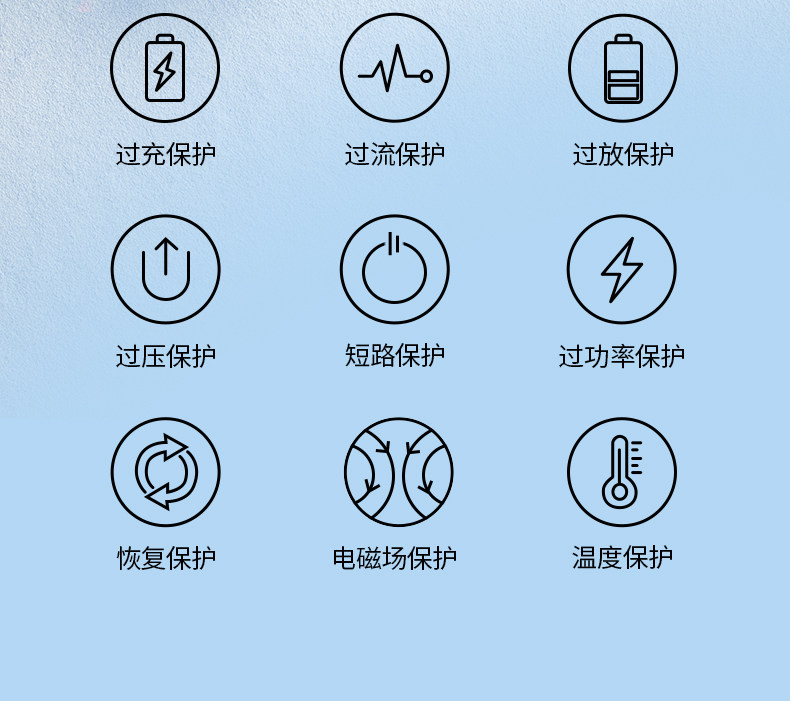 过充保护

过流保护

过放保护

过压保护

短路保护

过功率保护

恢复保护

电磁场保护

温度保护