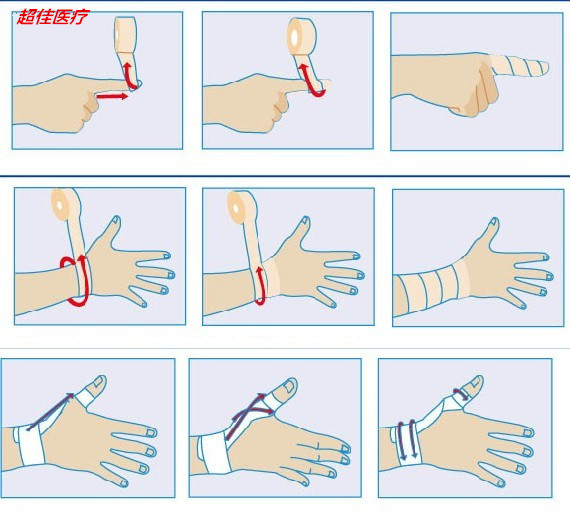 超佳医疗