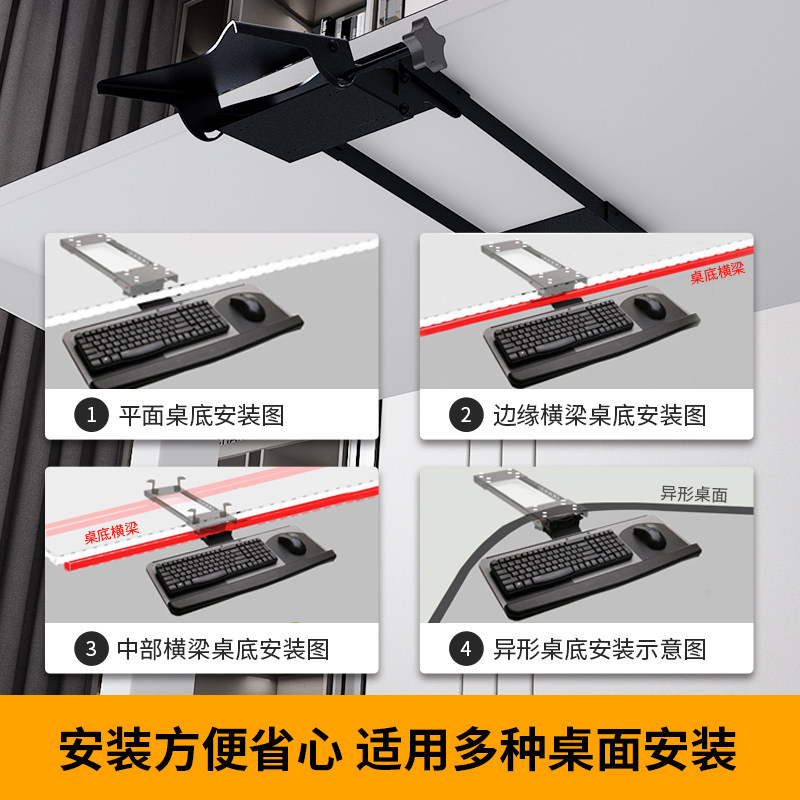 1 平面桌底安装图

桌底横梁

2 边缘横梁桌底安装图

桌底横梁

3 中部横梁桌底安装图

异形桌面

4 异形桌底安装示意图

安装方便省心 适用多种桌面安装