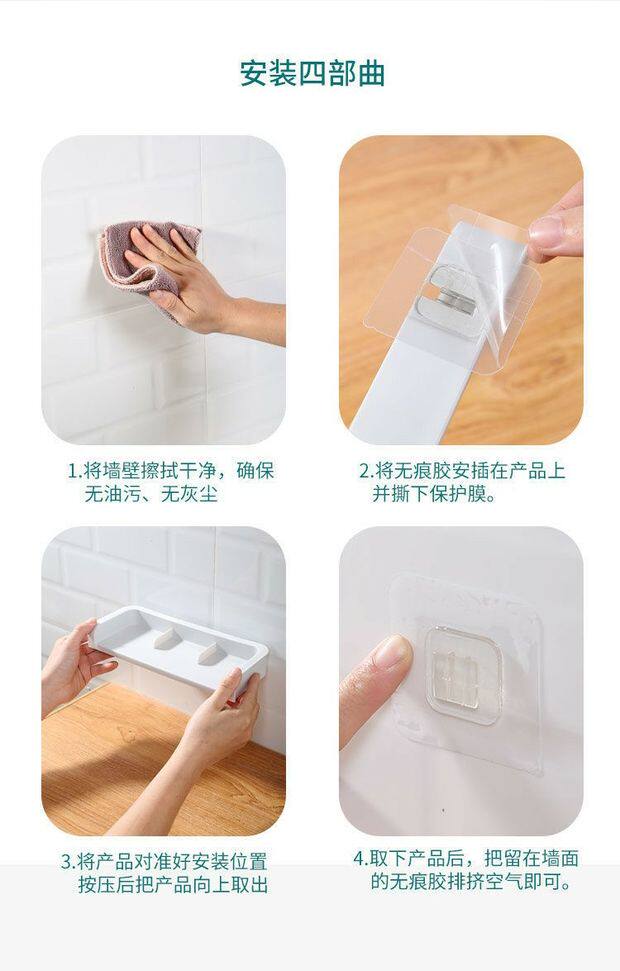 安装四部曲

1.将墙壁擦拭干净，确保无油污、无灰尘

2.将无痕胶安插在产品上并撕下保护膜。

3.将产品对准好安装位置按压后把产品向上取出

4.取下产品后，把留在墙面的无痕胶排挤空气即可。