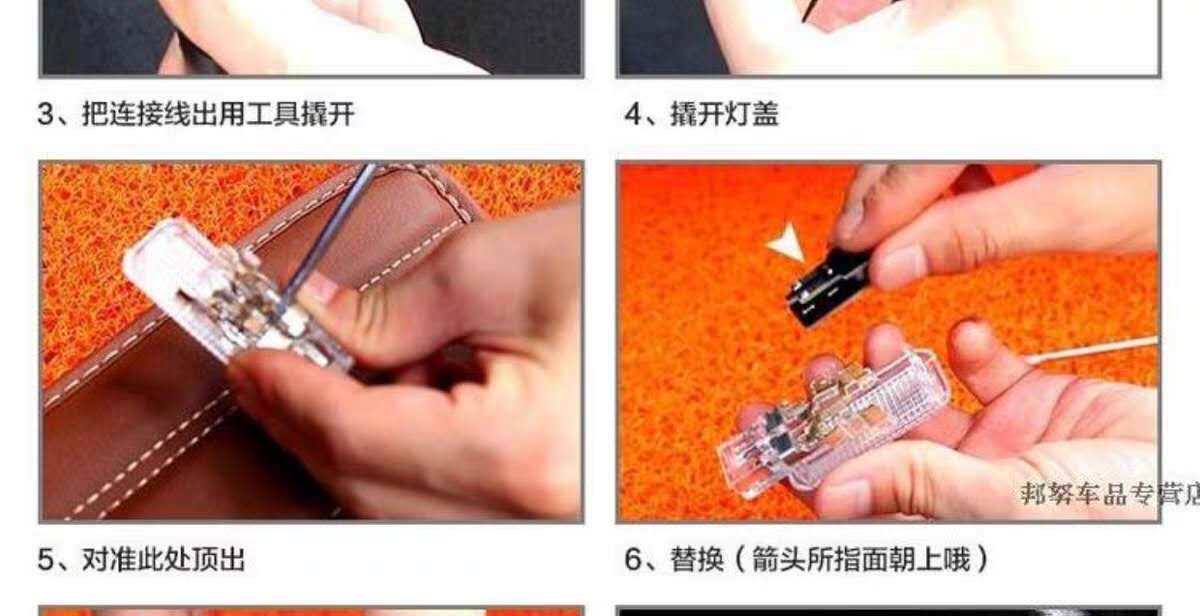 3、把连接线出用工具撬开

4、撬开灯盖

邦努车品专营店

5、对准此处顶出

6、替换（箭头所指面朝上哦）