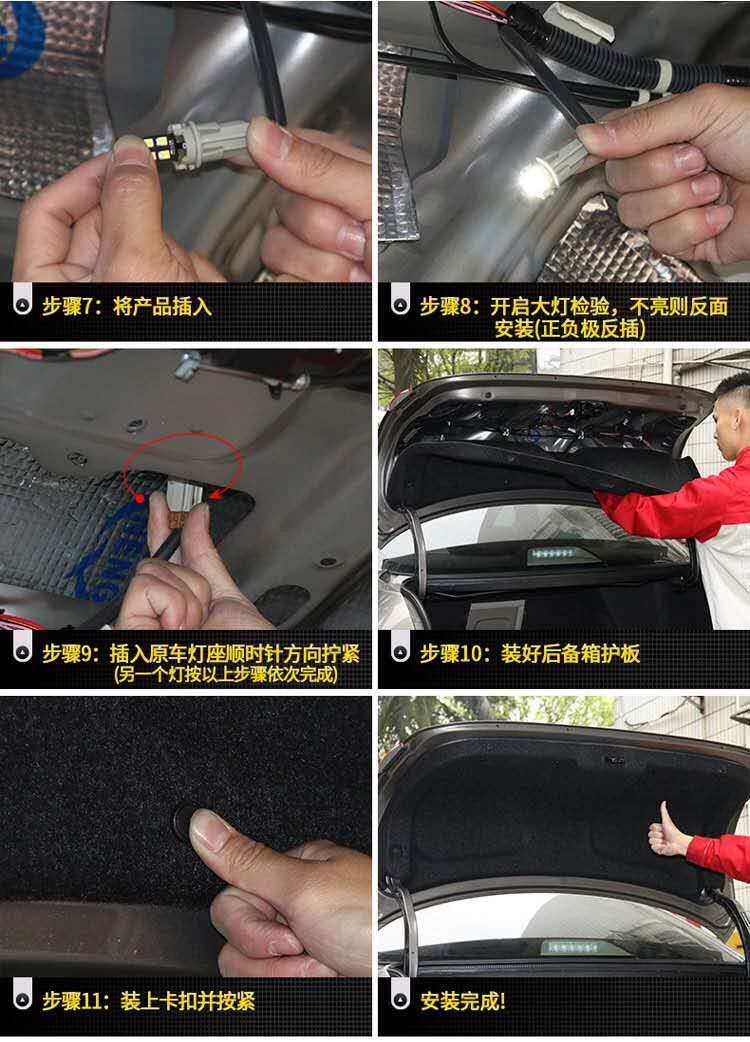 步骤7：将产品插入

步骤8：开启大灯检验，不亮则反面安装(正负极反插)

步骤9：插入原车灯座顺时针方向拧紧
(另一个灯按以上步骤依次完成)

步骤10：装好后备箱护板

步骤11：装上卡扣并按紧

安装完成!