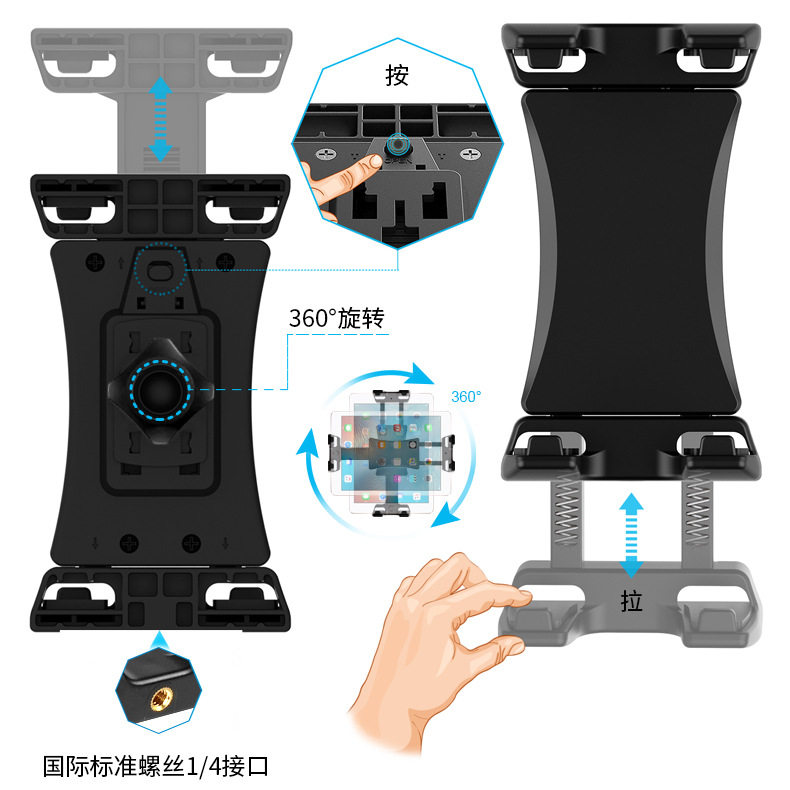 按

360°旋转

360°

拉

国际标准螺丝1/4接口