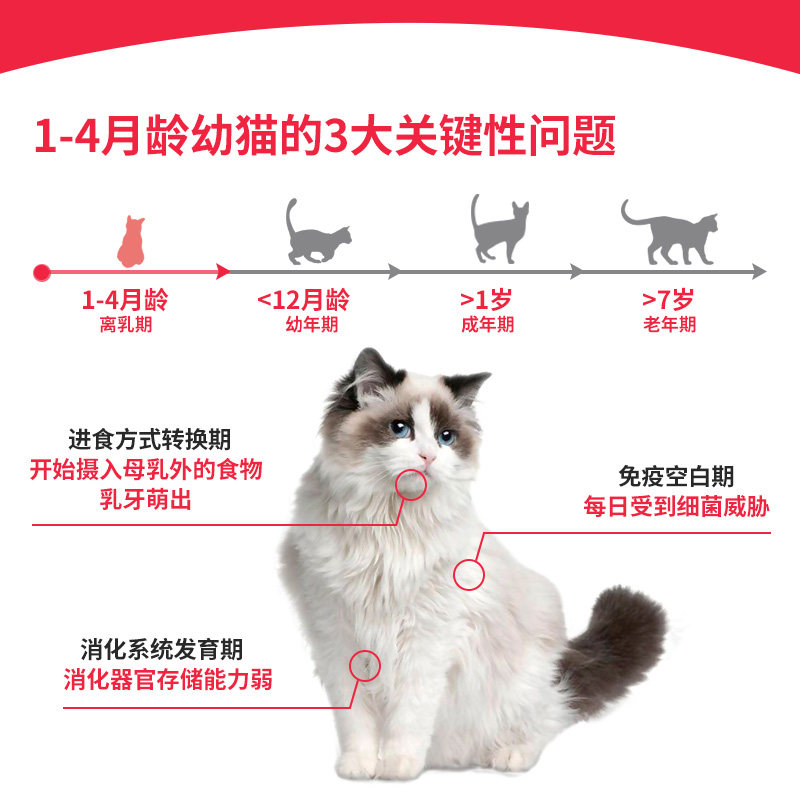 1-4月龄幼猫的3大关键性问题

1-4月龄
离乳期

<12月龄
幼年期

>1岁
成年期

>7岁
老年期

进食方式转换期
开始摄入母乳外的食物
乳牙萌出

免疫空白期
每日受到细菌威胁

消化系统发育期
消化器官存储能力弱