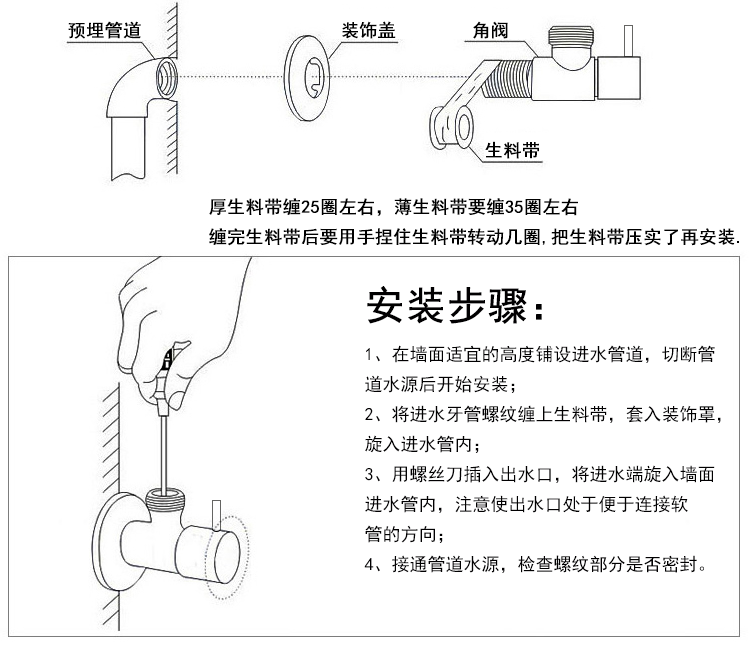 预埋管道

装饰盖

角阀

生料带

厚生料带缠25圈左右，薄生料带要缠35圈左右

缠完生料带后要用手捏住生料带转动几圈，把生料带压实了再安装.

安装步骤：

1、在墙面适宜的高度铺设进水管道，切断管道水源后开始安装；

2、将进水牙管螺纹缠上生料带，套入装饰罩，旋入进水管内；

3、用螺丝刀插入出水口，将进水端旋入墙面进水管内，注意使出水口处于便于连接软管的方向；

4、接通管道水源，检查螺纹部分是否密封。