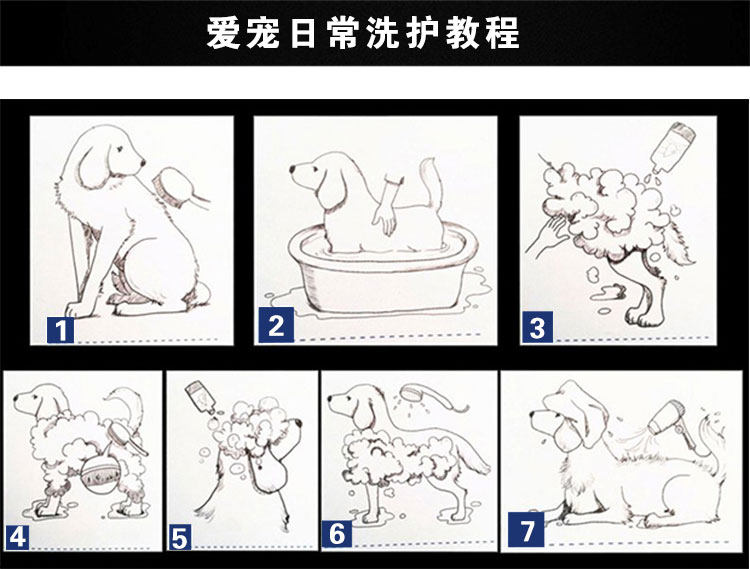 爱宠日常洗护教程

1

2

3

4

5

6

7