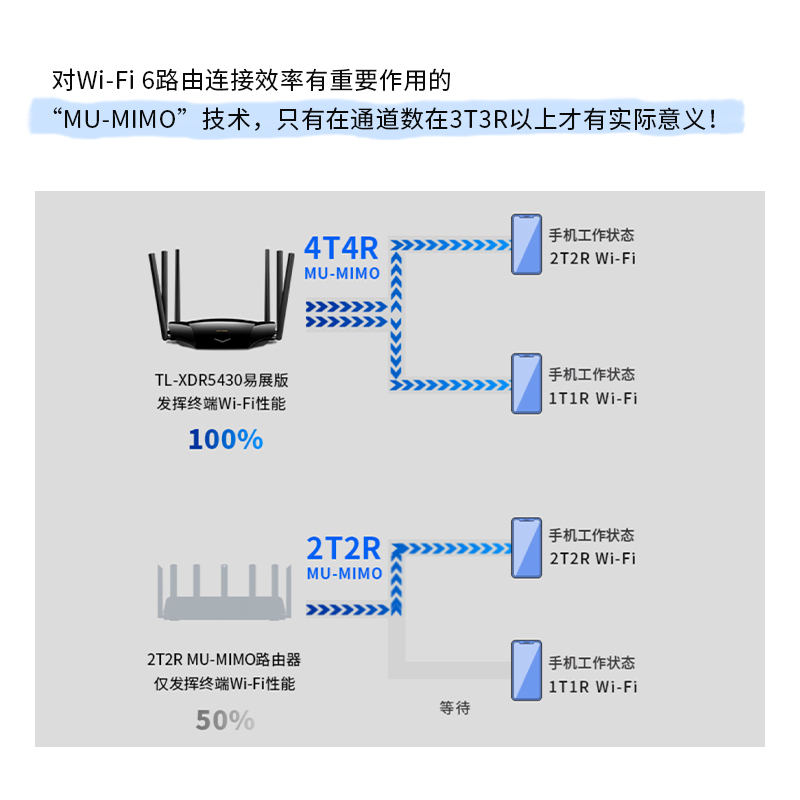 对Wi-Fi 6路由连接效率有重要作用的
“MU-MIMO”技术，只有在通道数在3T3R以上才有实际意义！

4T4R
MU-MIMO

手机工作状态
2T2R Wi-Fi

手机工作状态
1T1R Wi-Fi

TL-XDR5430易展版
发挥终端Wi-Fi性能
100%

2T2R
MU-MIMO

手机工作状态
2T2R Wi-Fi

手机工作状态
1T1R Wi-Fi

等待

2T2R MU-MIMO路由器
仅发挥终端Wi-Fi性能
50%