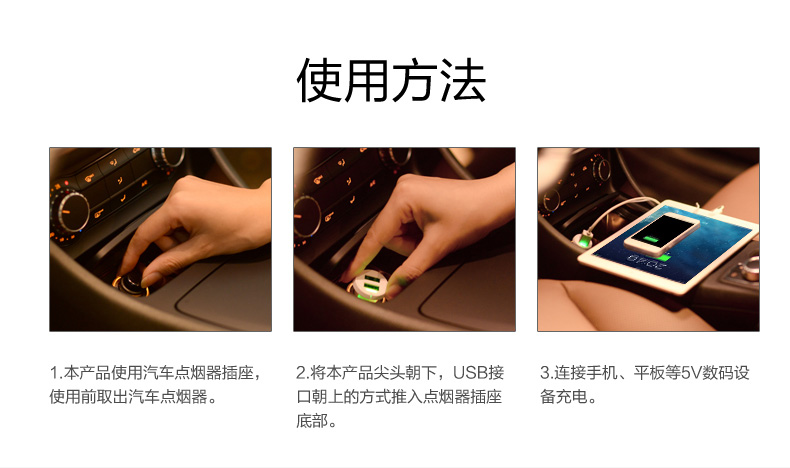 使用方法

1.本产品使用汽车点烟器插座，使用前取出汽车点烟器。

2.将本产品尖头朝下，USB接口朝上的方式推入点烟器插座底部。

3.连接手机、平板等5V数码设备充电。