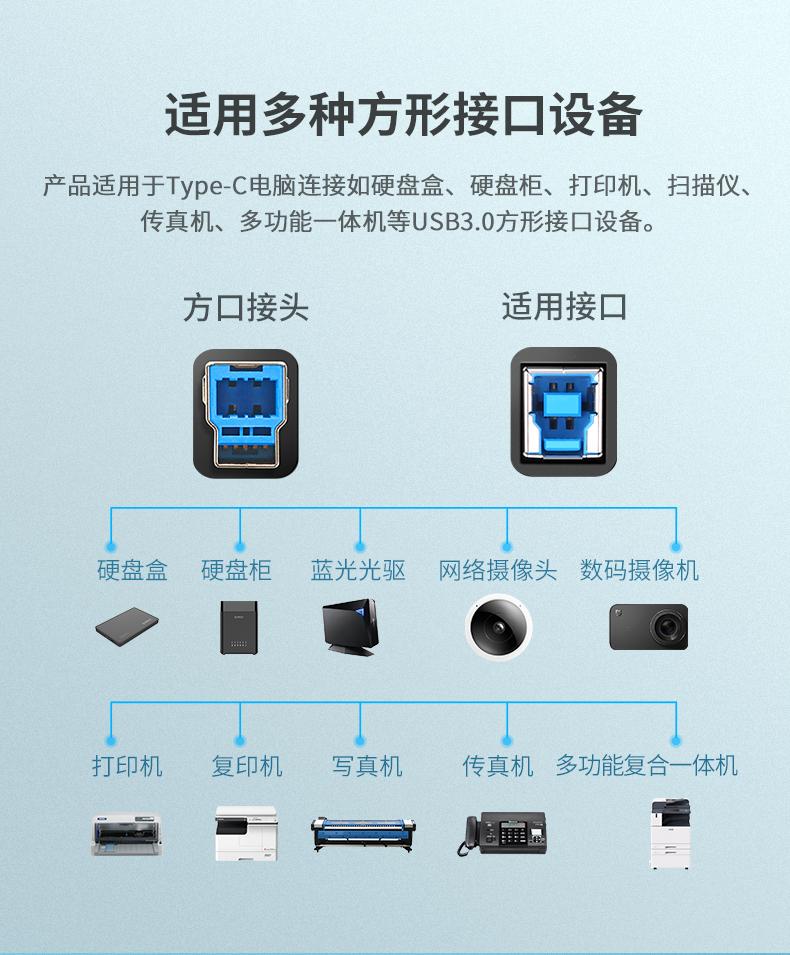 适用多种方形接口设备

产品适用于Type-C电脑连接如硬盘盒、硬盘柜、打印机、扫描仪、传真机、多功能一体机等USB3.0方形接口设备。

方口接头

适用接口

硬盘盒
硬盘柜
蓝光光驱
网络摄像头
数码摄像机

打印机
复印机
写真机
传真机
多功能复合一体机