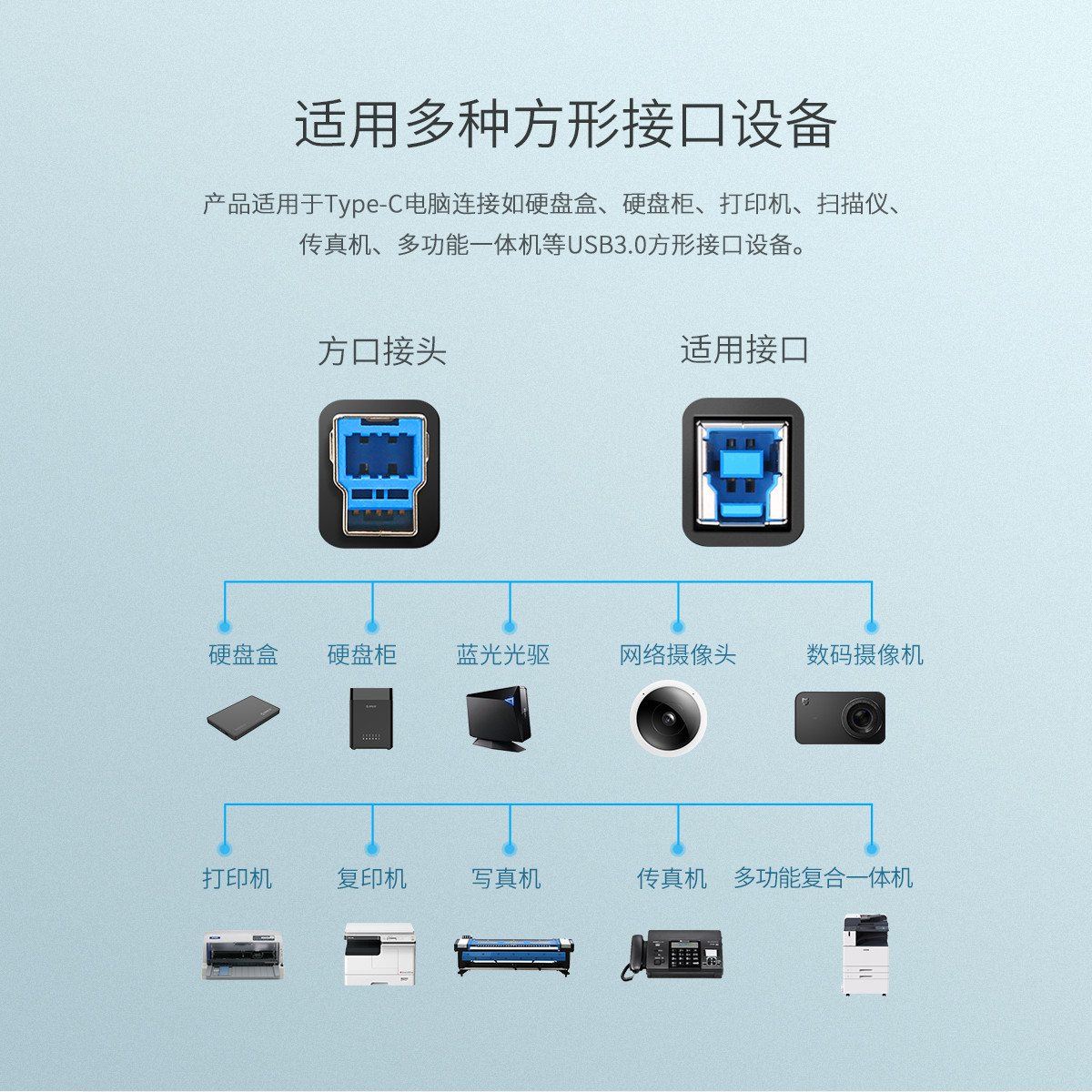 适用多种方形接口设备

产品适用于Type-C电脑连接如硬盘盒、硬盘柜、打印机、扫描仪、传真机、多功能一体机等USB3.0方形接口设备。

方口接头

适用接口

硬盘盒

硬盘柜

蓝光光驱

网络摄像头

数码摄像机

打印机

复印机

写真机

传真机

多功能复合一体机