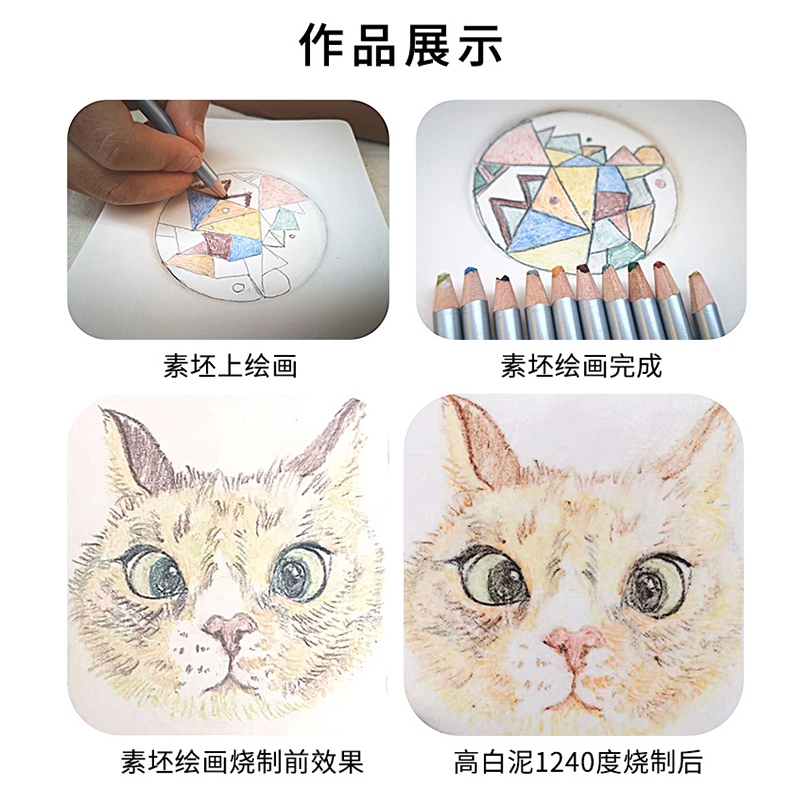 作品展示

素坯上绘画

素坯绘画完成

素坯绘画烧制前效果

高白泥1240度烧制后