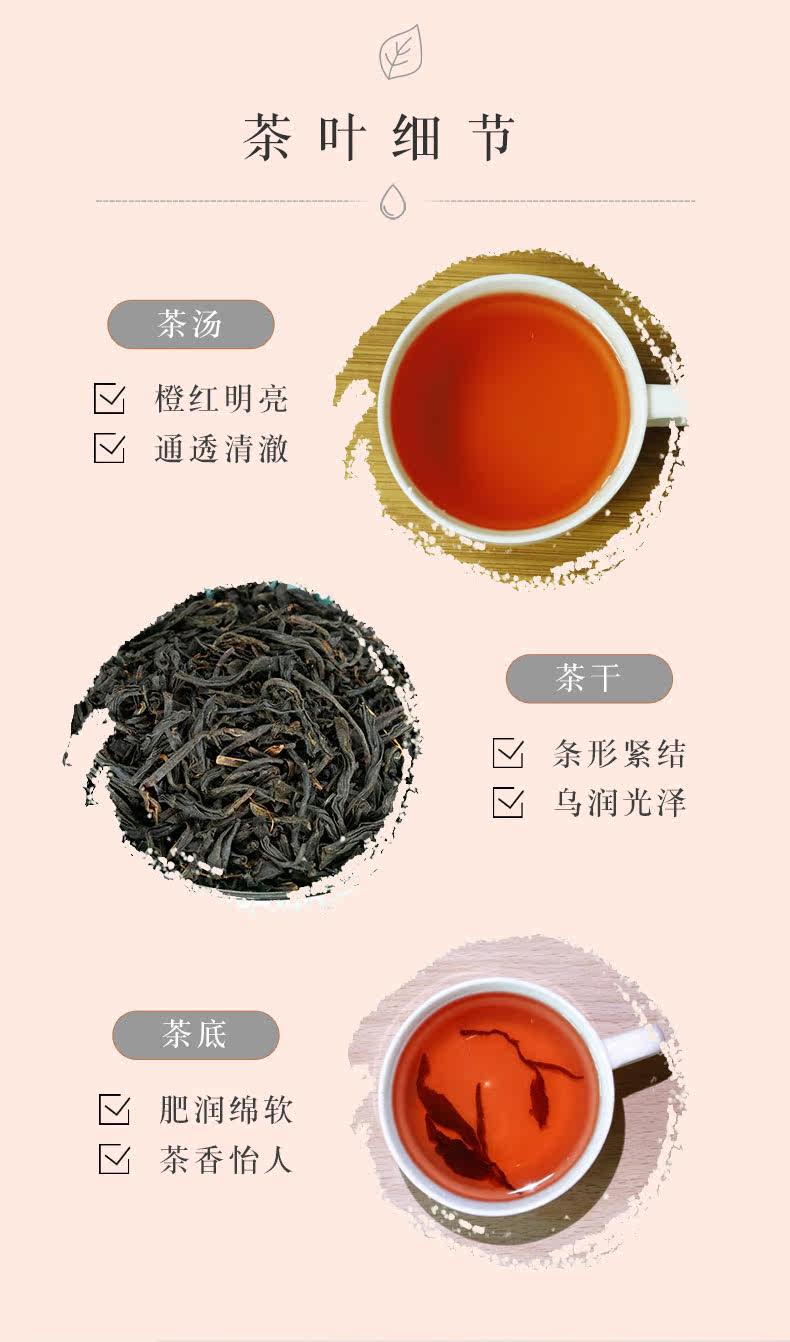 茶叶细节

茶汤

橙红明亮
通透清澈

茶干

条形紧结
乌润光泽

茶底

肥润绵软
茶香怡人