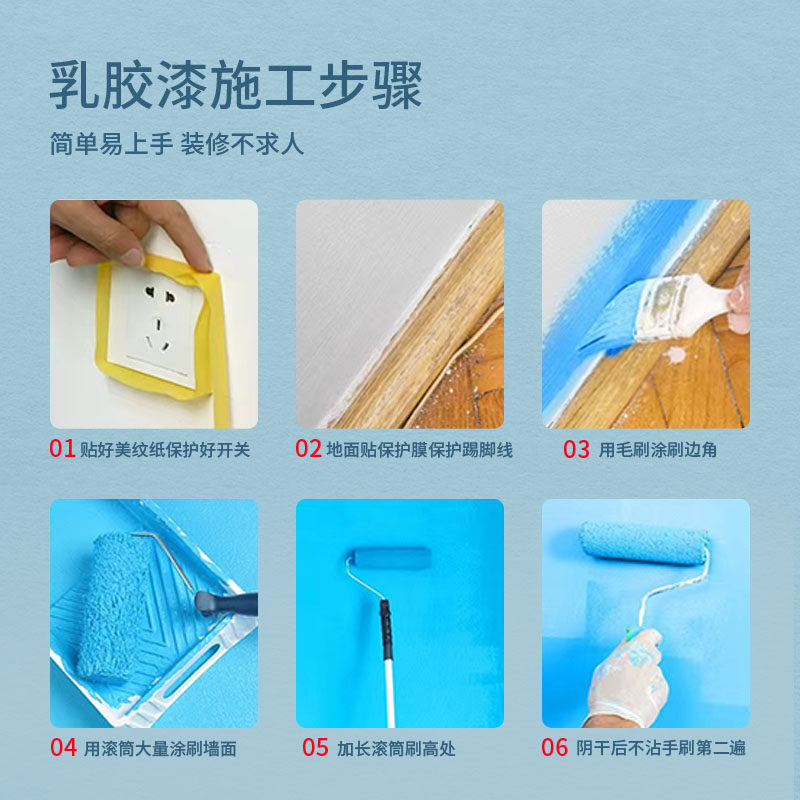 乳胶漆施工步骤

简单易上手 装修不求人

01 贴好美纹纸保护好开关

02 地面贴保护膜保护踢脚线

03 用毛刷涂刷边角

04 用滚筒大量涂刷墙面

05 加长滚筒刷高处

06 阴干后不沾手刷第二遍