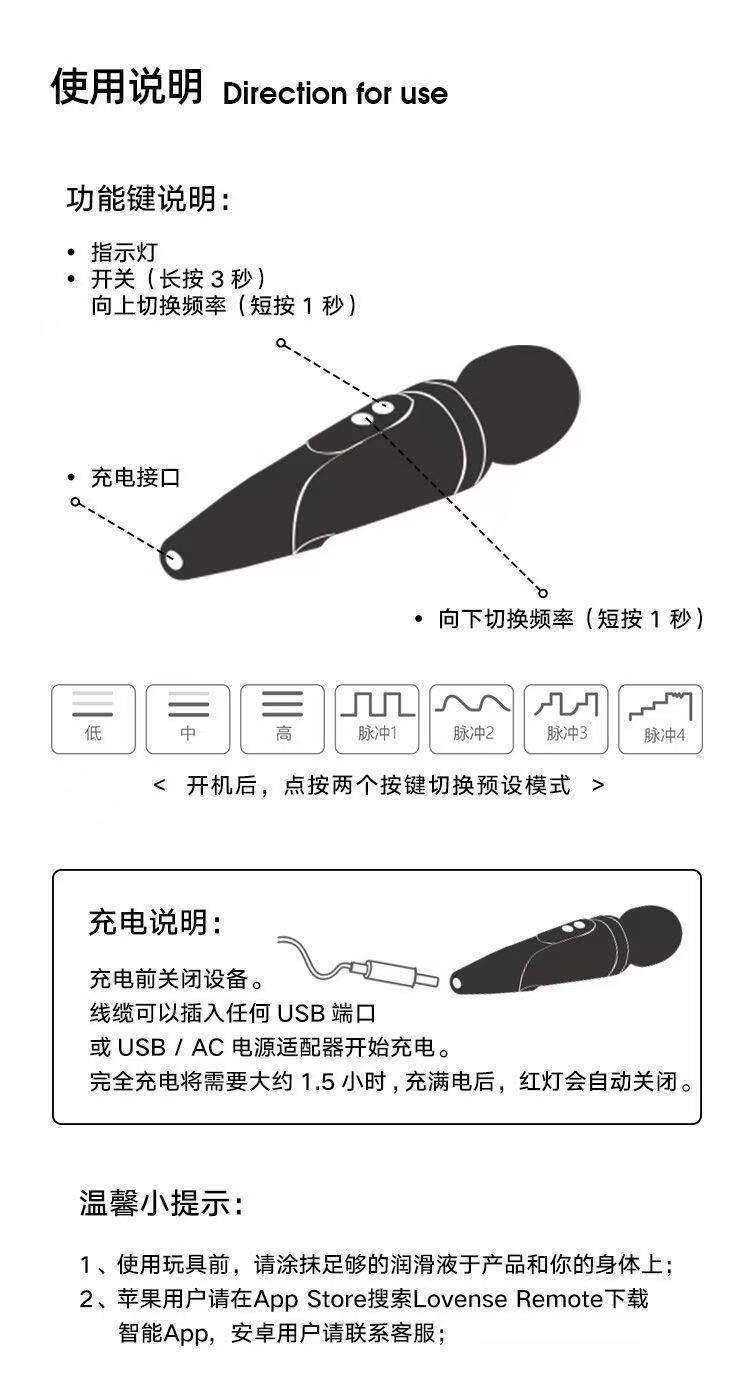 使用说明 Direction for use

功能键说明：

• 指示灯
• 开关（长按 3 秒）
向上切换频率（短按 1 秒）

• 充电接口

• 向下切换频率（短按 1 秒）

低 中 高 脉冲1 脉冲2 脉冲3 脉冲4

< 开机后，点按两个按键切换预设模式 >

充电说明：

充电前关闭设备。
线缆可以插入任何 USB 端口
或 USB / AC 电源适配器开始充电。
完全充电将需要大约 1.5 小时，充满电后，红灯会自动关闭。

温馨小提示：

1、使用玩具前，请涂抹足够的润滑液于产品和你的身体上；
2、苹果用户请在App Store搜索Lovense Remote下载智能App，安卓用户请联系客服；