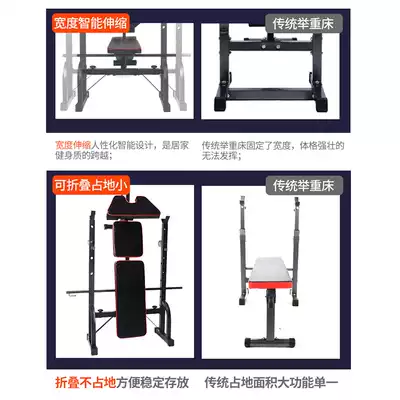 宽度智能伸缩

传统举重床

宽度伸缩人性化智能设计，是居家健身质的跨越；

传统举重床固定了宽度，体格强壮的无法发挥；

可折叠占地小

传统举重床

折叠不占地方便稳定存放

传统占地面积大功能单一