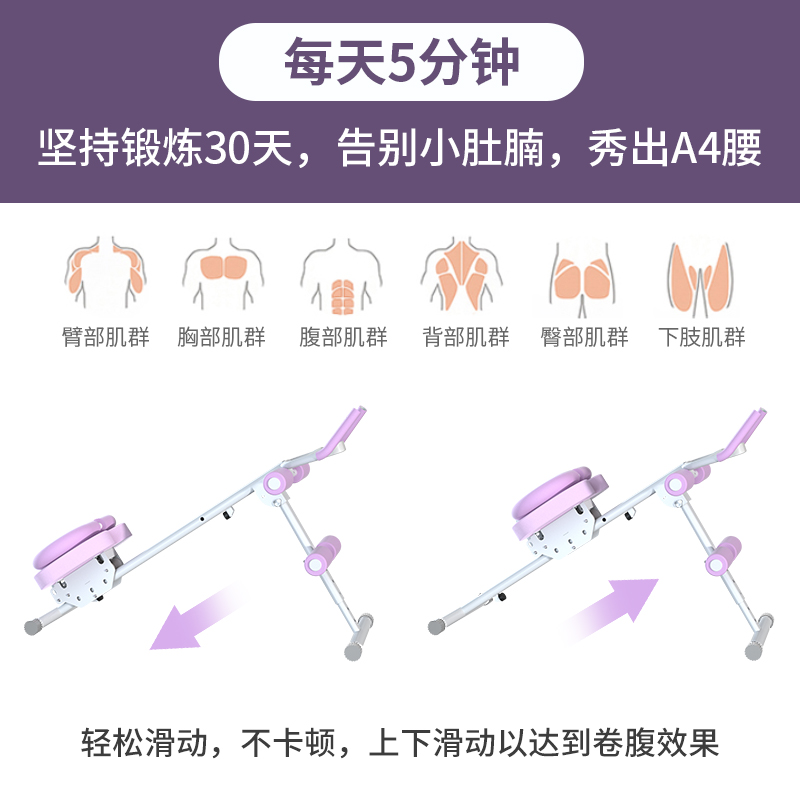 每天5分钟

坚持锻炼30天，告别小肚腩，秀出A4腰

臂部肌群 胸部肌群 腹部肌群 背部肌群 臀部肌群 下肢肌群

轻松滑动，不卡顿，上下滑动以达到卷腹效果