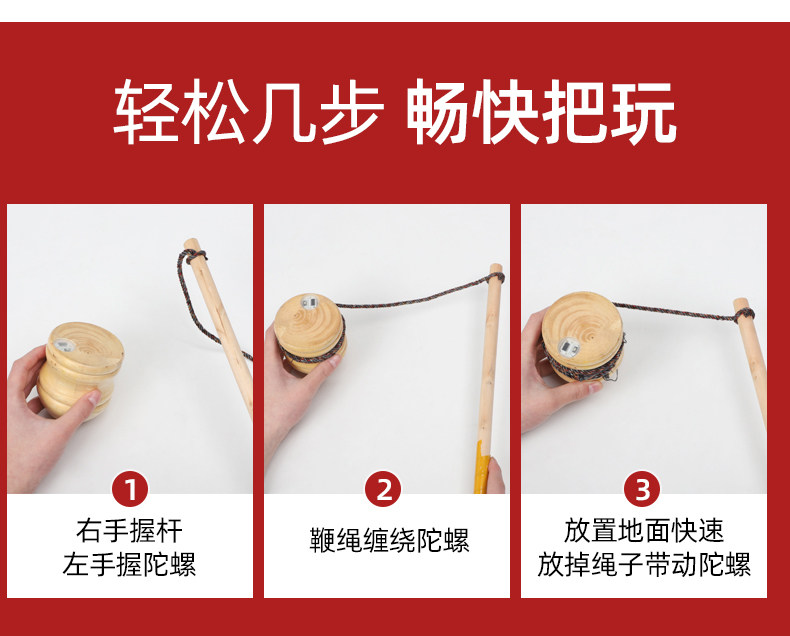 轻松几步 畅快把玩

1
右手握杆
左手握陀螺

2
鞭绳缠绕陀螺

3
放置地面快速
放掉绳子带动陀螺