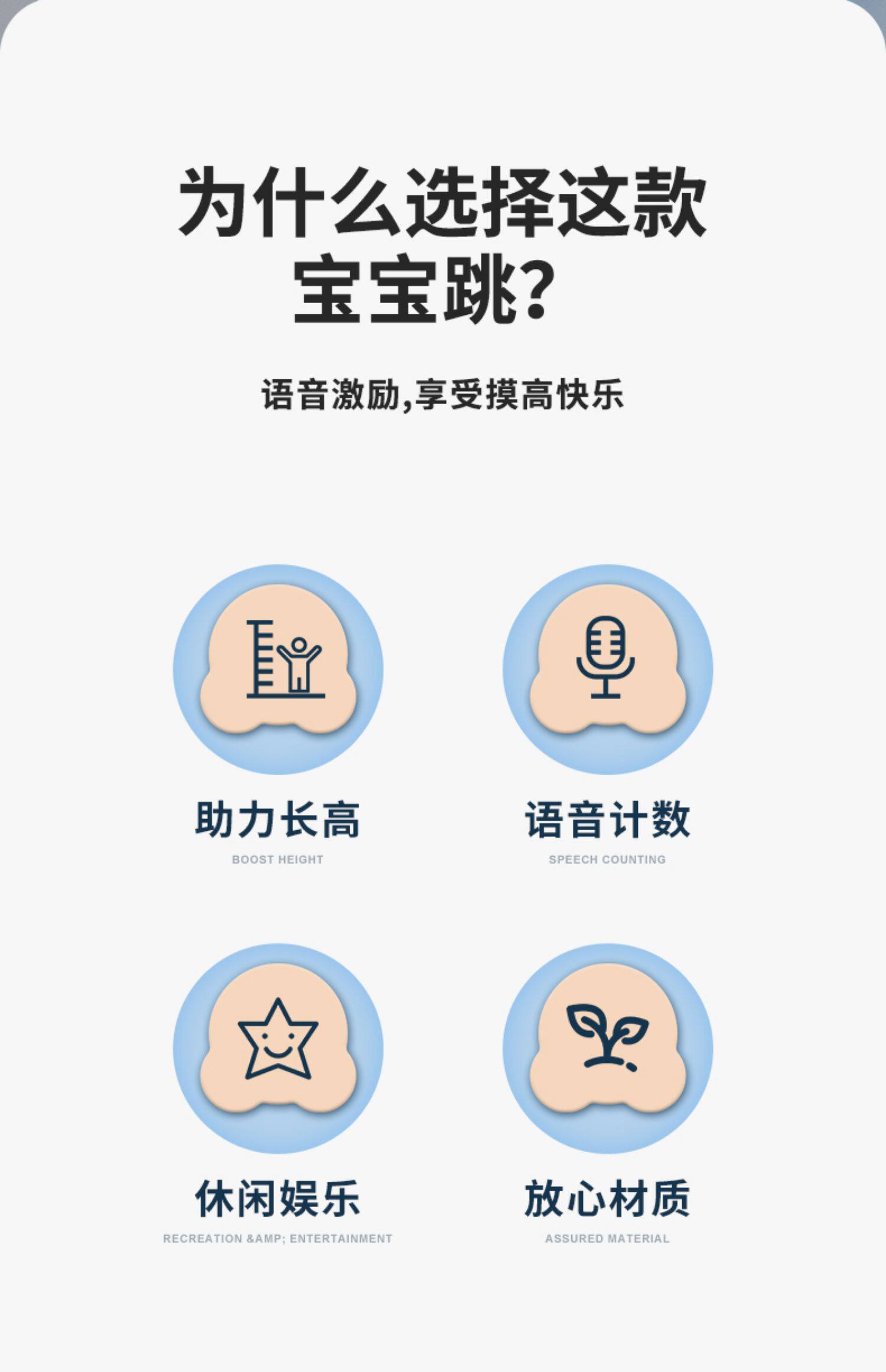 为什么选择这款
宝宝跳?

语音激励,享受摸高快乐

助力长高
BOOST HEIGHT

语音计数
SPEECH COUNTING

休闲娱乐
RECREATION &AMP; ENTERTAINMENT

放心材质
ASSURED MATERIAL