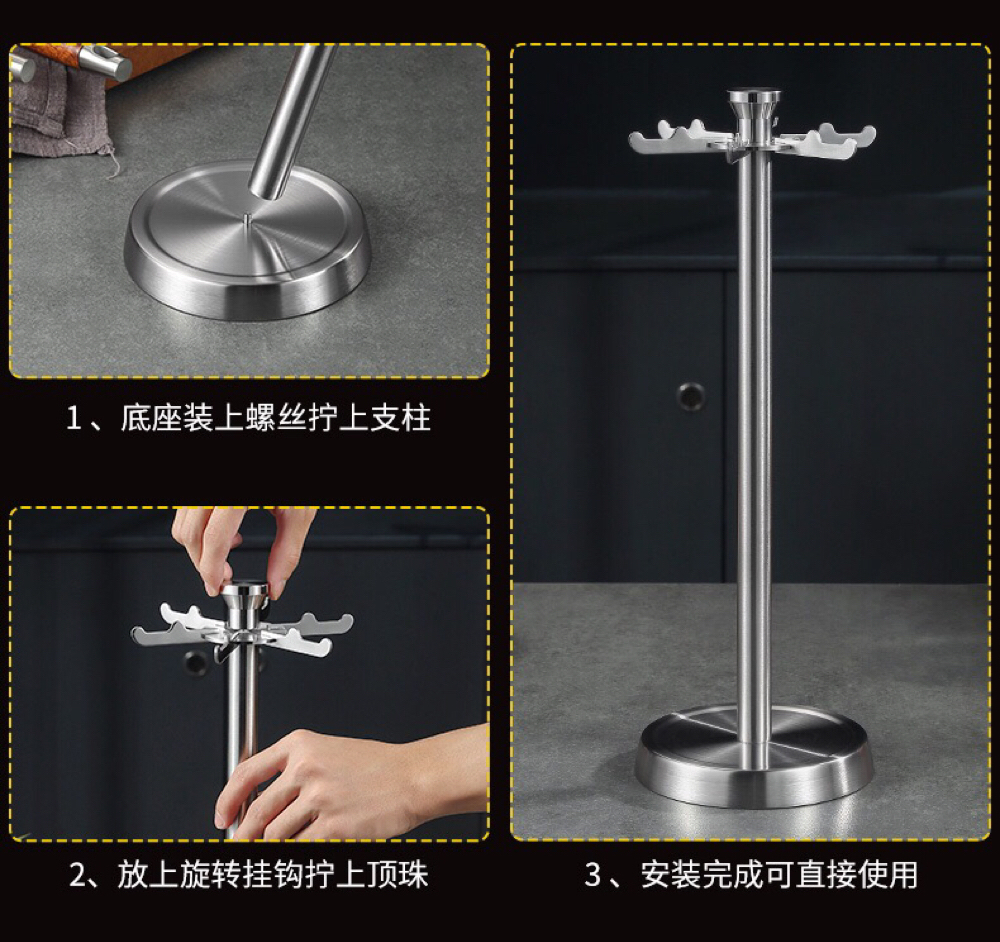 1、底座装上螺丝拧上支柱

2、放上旋转挂钩拧上顶珠

3、安装完成可直接使用