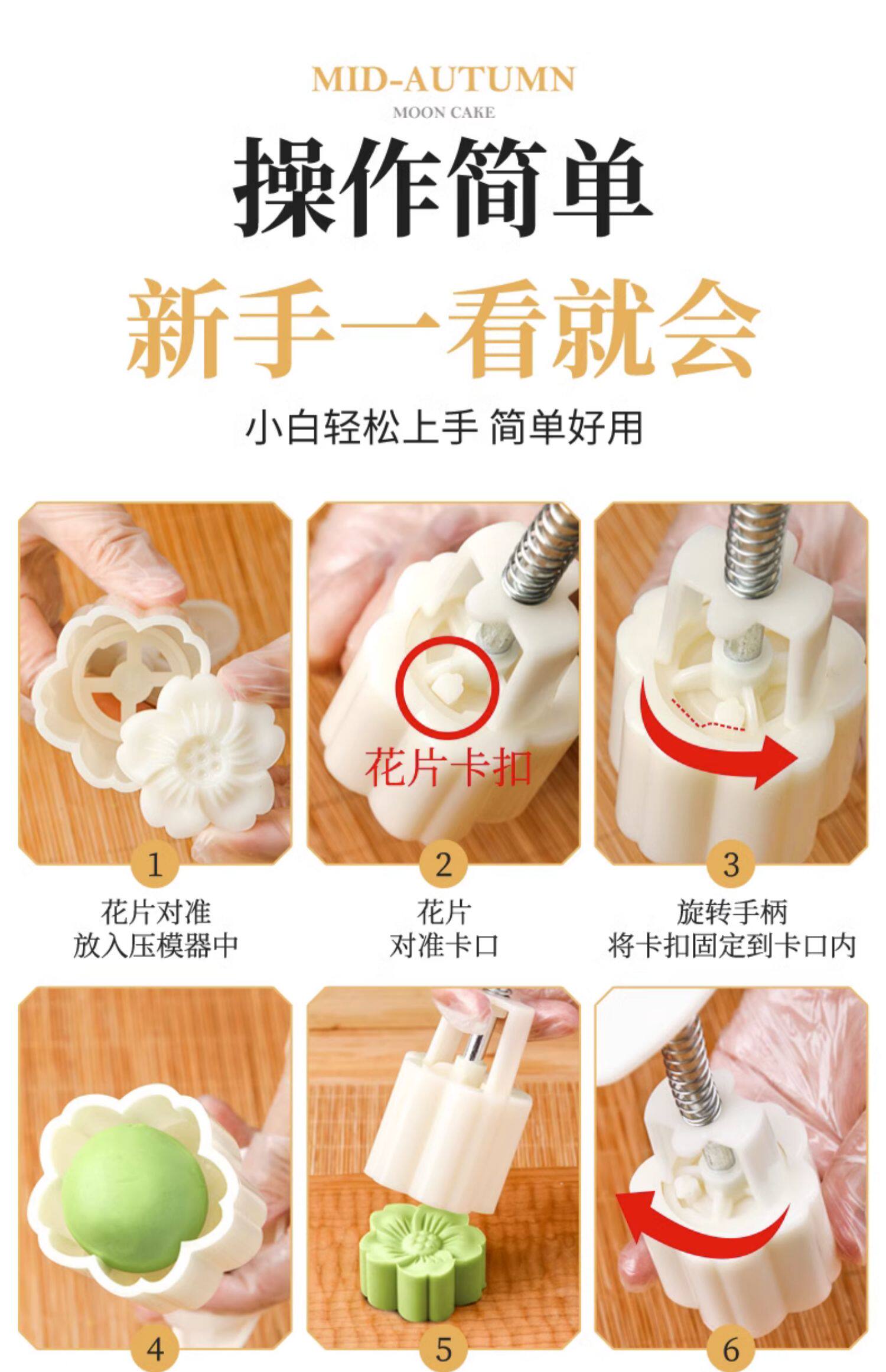 MID-AUTUMN
MOON CAKE

操作简单

新手一看就会

小白轻松上手 简单好用

花片卡扣

1
花片对准
放入压模器中

2
花片
对准卡口

3
旋转手柄
将卡扣固定到卡口内

4

5

6