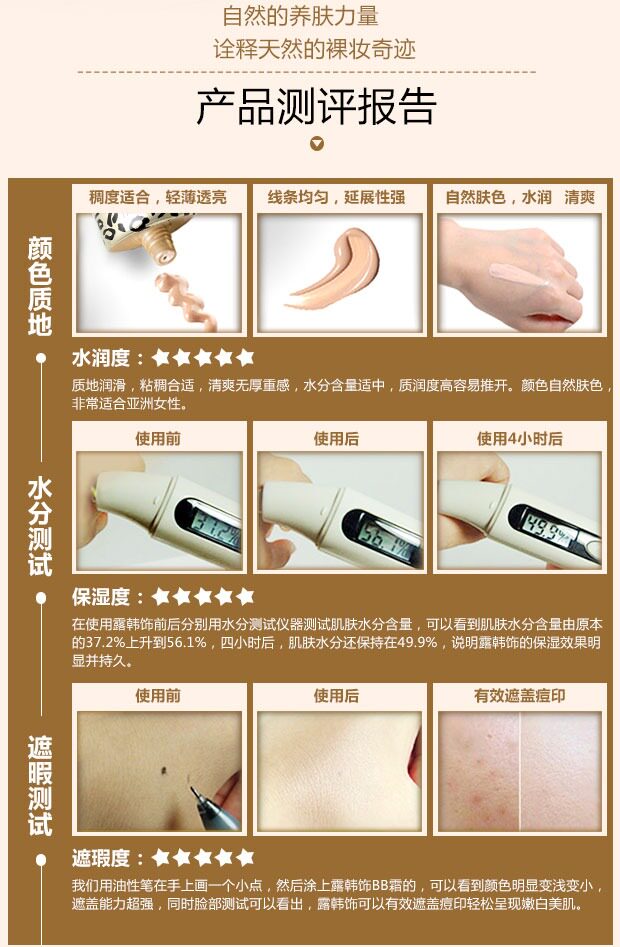 自然的养肤力量
诠释天然的裸妆奇迹

产品测评报告

颜色质地

稠度适合，轻薄透亮

线条均匀，延展性强

自然肤色，水润 清爽

水润度：★★★★★

质地润滑，粘稠合适，清爽无厚重感，水分含量适中，质润度高容易推开。颜色自然肤色，非常适合亚洲女性。

水分测试

使用前

37.2%

使用后

56.1%

使用4小时后

49.9%

保湿度：★★★★★

在使用露韩饰前后分别用水分测试仪器测试肌肤水分含量，可以看到肌肤水分含量由原本的37.2%上升到56.1%，四小时后，肌肤水分还保持在49.9%，说明露韩饰的保湿效果明显并持久。

遮暇测试

使用前

使用后

有效遮盖痘印

遮瑕度：★★★★★

我们用油性笔在手上画一个小点，然后涂上露韩饰BB霜的，可以看到颜色明显变浅变小，遮盖能力超强，同时脸部测试可以看出，露韩饰可以有效遮盖痘印轻松呈现嫩白美肌。