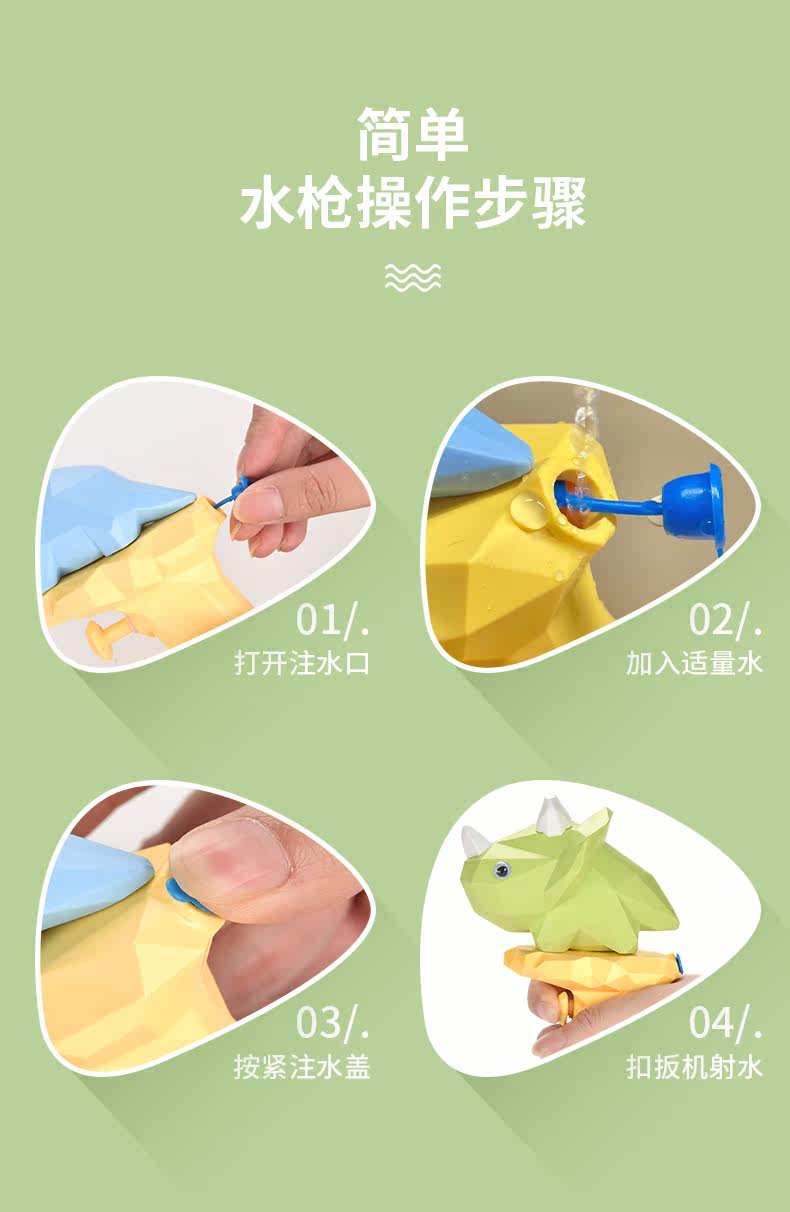 简单
水枪操作步骤

01/.
打开注水口

02/.
加入适量水

03/.
按紧注水盖

04/.
扣扳机射水