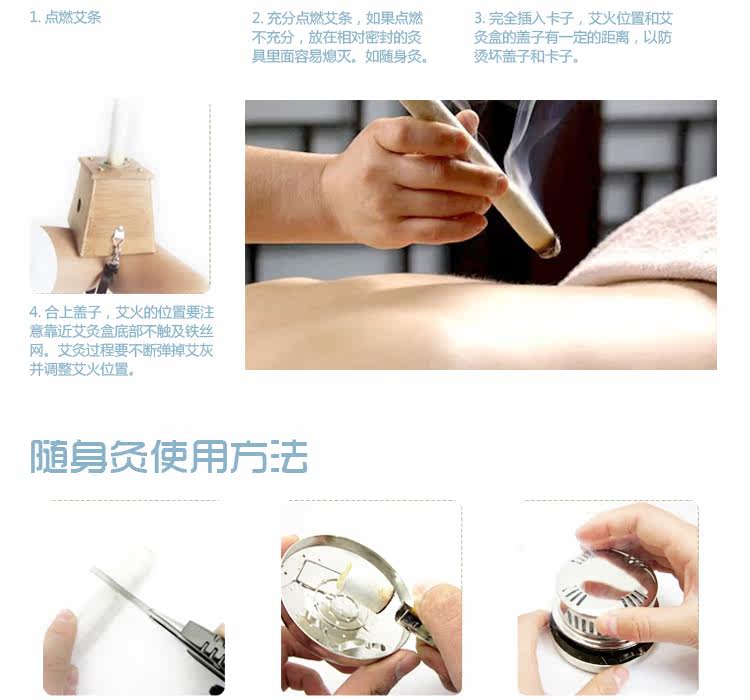 1. 点燃艾条

2. 充分点燃艾条，如果点燃不充分，放在相对密封的灸具里面容易熄灭。如随身灸。

3. 完全插入卡子，艾火位置和艾灸盒的盖子有一定的距离，以防烫坏盖子和卡子。

4. 合上盖子，艾火的位置要注意靠近艾灸盒底部不触及铁丝网。艾灸过程要不断弹掉艾灰并调整艾火位置。

随身灸使用方法