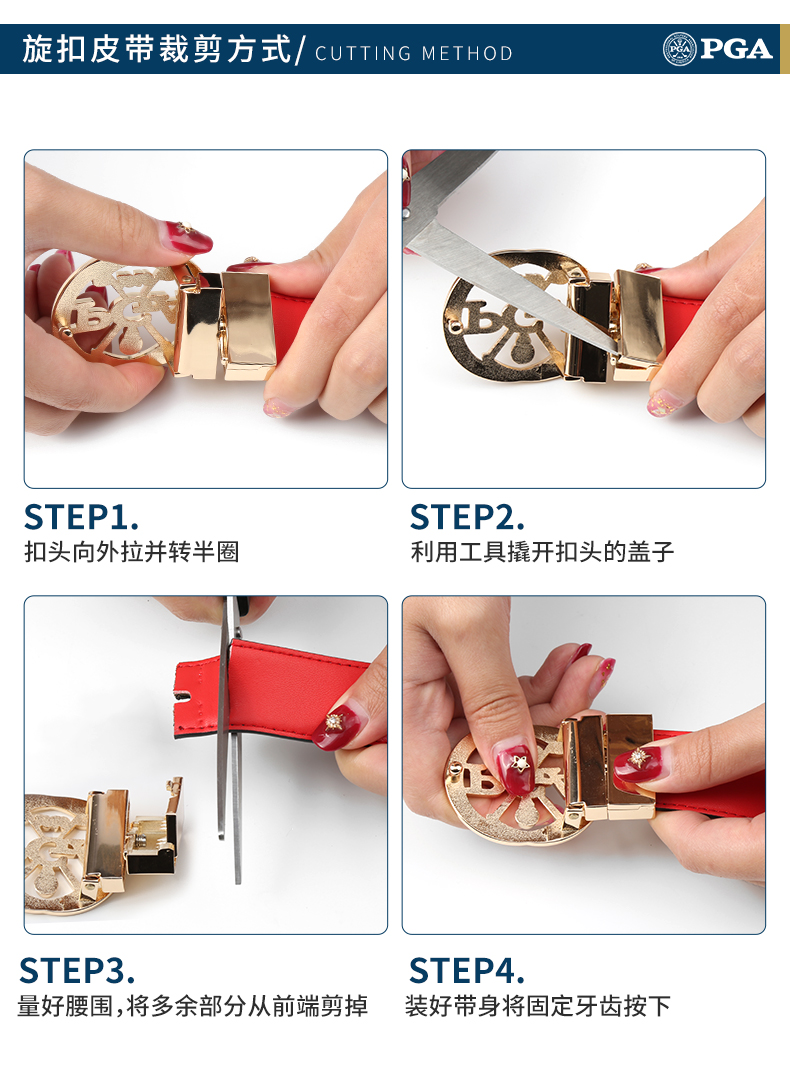 旋扣皮带裁剪方式/ CUTTING METHOD

PGA

STEP1.
扣头向外拉并转半圈

STEP2.
利用工具撬开扣头的盖子

STEP3.
量好腰围，将多余部分从前端剪掉

STEP4.
装好带身将固定牙齿按下